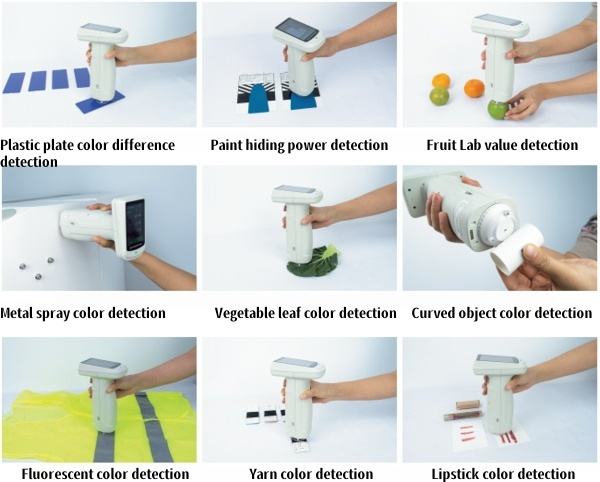 Plastic plate color difference detection

Paint hiding power detection

Fruit Lab value detection

Metal spray color detection

Vegetable leaf color detection

Curved object color detection

Fluorescent color detection

Yarn color detection

Lipstick color detection