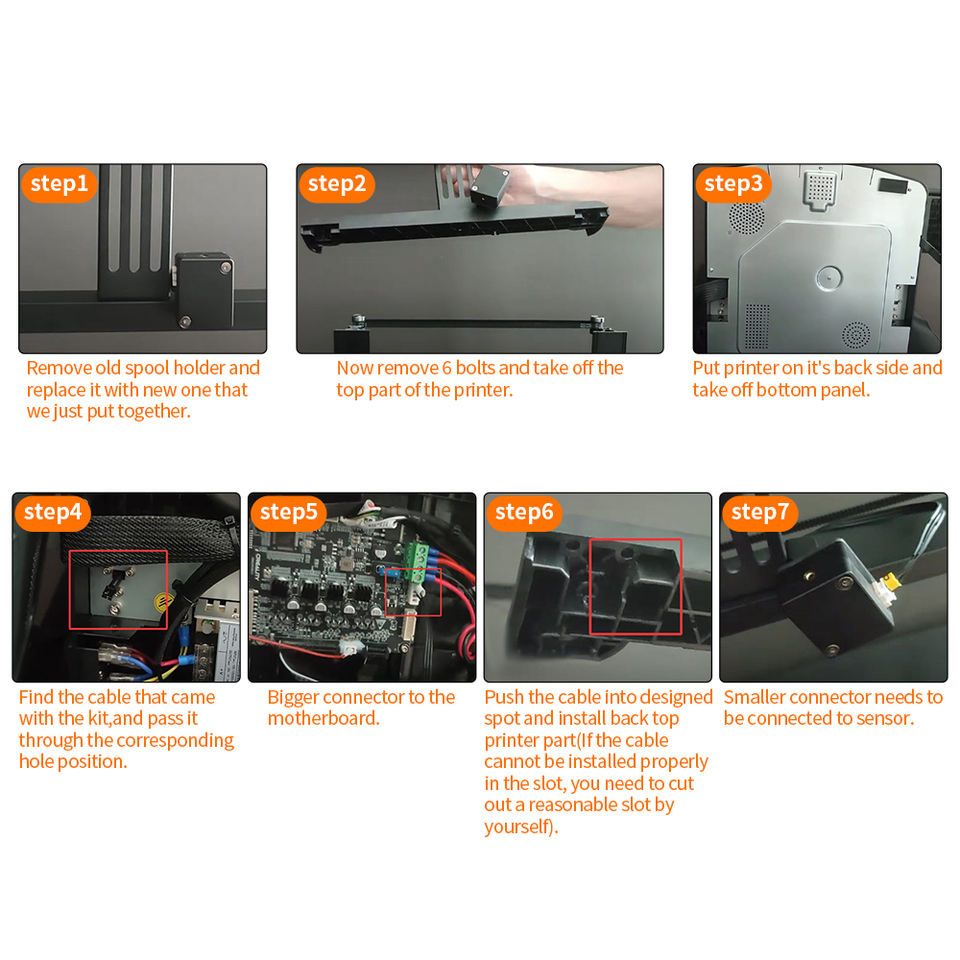 step1

Remove old spool holder and replace it with new one that we just put together.

step2

Now remove 6 bolts and take off the top part of the printer.

step3

Put printer on it's back side and take off bottom panel.

step4

Find the cable that came with the kit,and pass it through the corresponding hole position.

step5

Bigger connector to the motherboard.

step6

Push the cable into designed spot and install back top printer part(If the cable cannot be installed properly in the slot, you need to cut out a reasonable slot by yourself).

step7

Smaller connector needs to be connected to sensor.