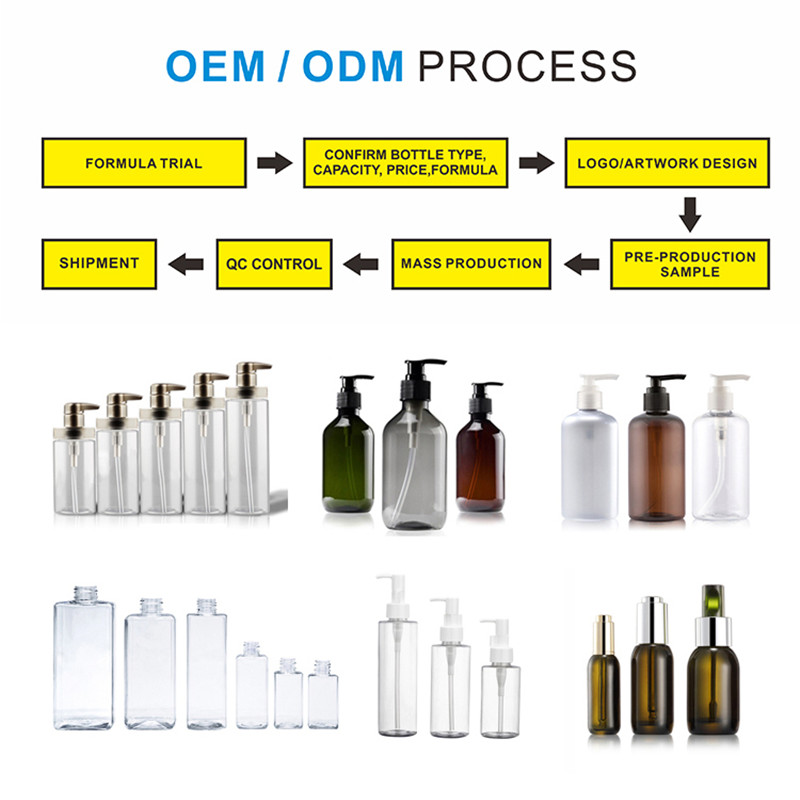 OEM / ODM PROCESS

FORMULA TRIAL

CONFIRM BOTTLE TYPE, CAPACITY, PRICE,FORMULA

LOGO/ARTWORK DESIGN

PRE-PRODUCTION SAMPLE

MASS PRODUCTION

QC CONTROL

SHIPMENT