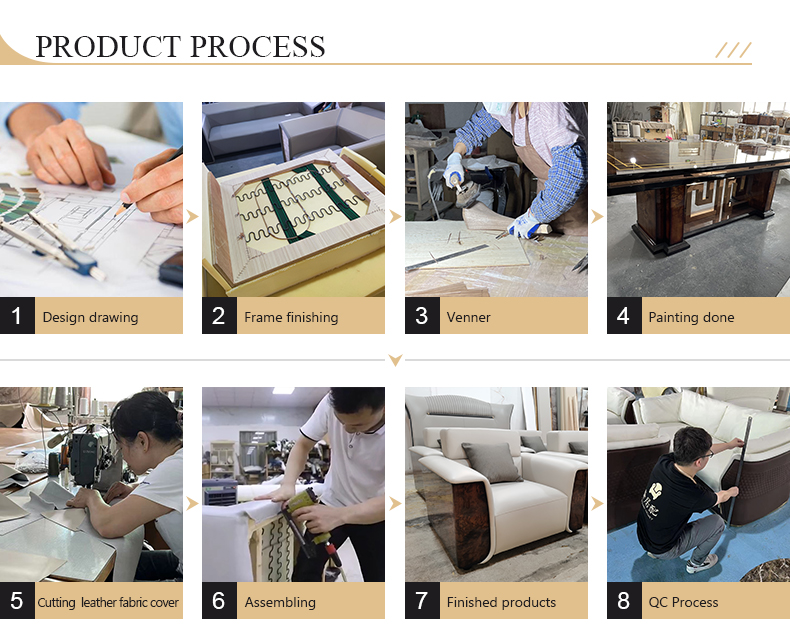 PRODUCT PROCESS

1 Design drawing

2 Frame finishing

3 Venner

4 Painting done

5 Cutting leather fabric cover

6 Assembling

7 Finished products

8 QC Process