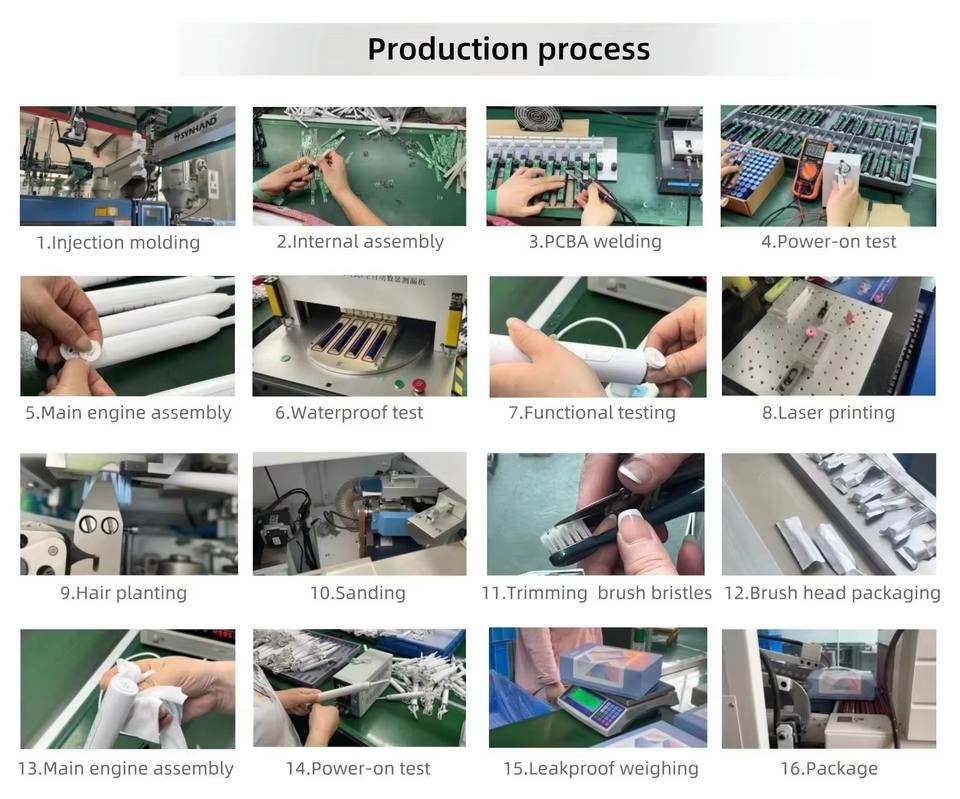 Production process

SYNHAND

1.Injection molding

2.Internal assembly

3.PCBA welding

4.Power-on test

5.Main engine assembly

6.Waterproof test

7.Functional testing

8.Laser printing

9.Hair planting

10.Sanding

11.Trimming brush bristles

12.Brush head packaging

13.Main engine assembly

14.Power-on test

15.Leakproof weighing

16.Package