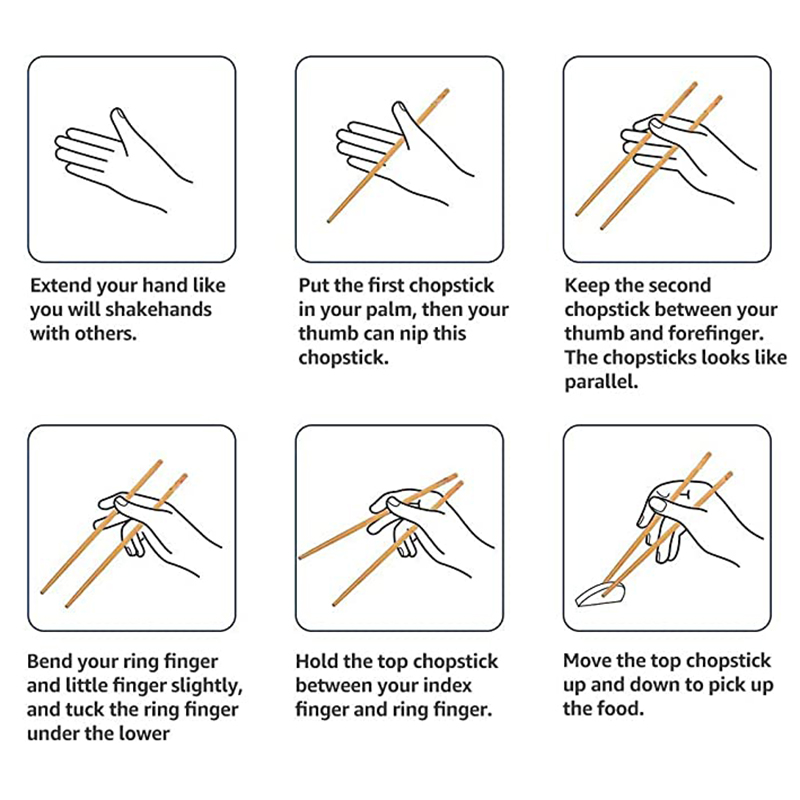 Extend your hand like you will shakehands with others.

Put the first chopstick in your palm, then your thumb can nip this chopstick.

Keep the second chopstick between your thumb and forefinger. The chopsticks looks like parallel.

Bend your ring finger and little finger slightly, and tuck the ring finger under the lower

Hold the top chopstick between your index finger and ring finger.

Move the top chopstick up and down to pick up the food.