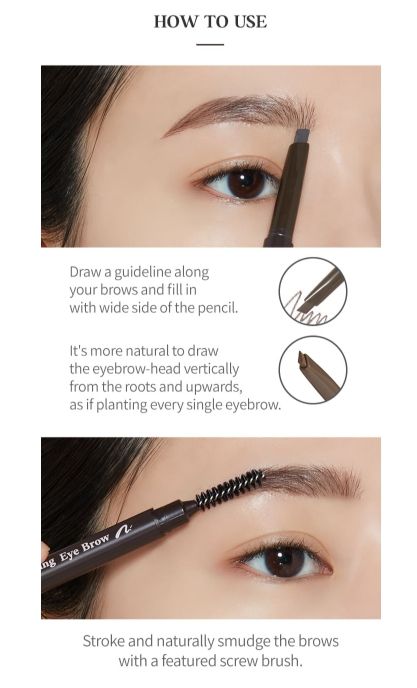 HOW TO USE

Draw a guideline along your brows and fill in with wide side of the pencil.

It's more natural to draw the eyebrow-head vertically from the roots and upwards, as if planting every single eyebrow.

ng Eye Brow

Stroke and naturally smudge the brows with a featured screw brush.