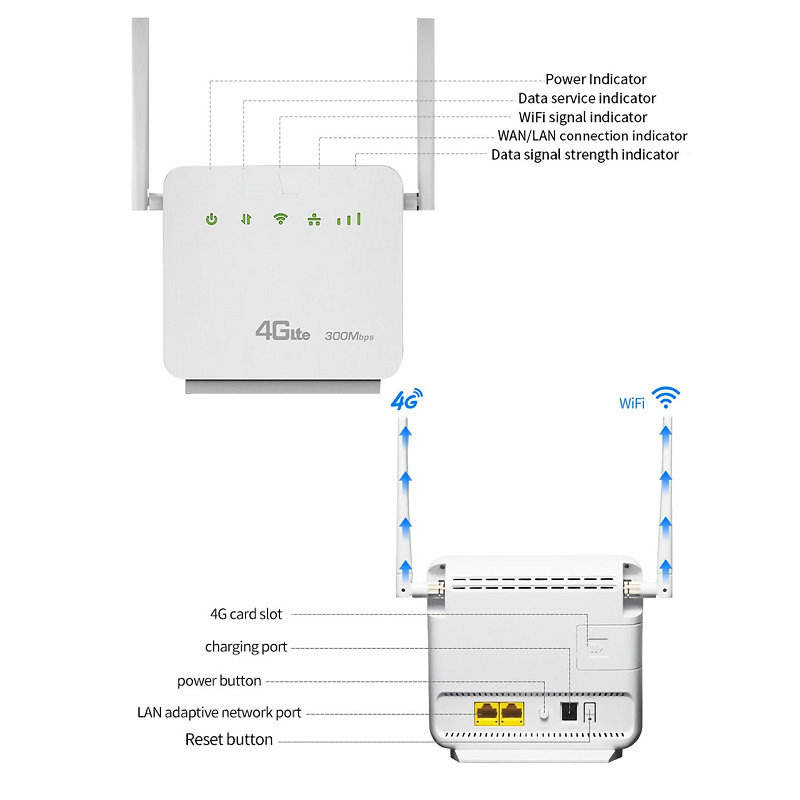 Power Indicator
Data service indicator
WiFi signal indicator
WAN/LAN connection indicator
Data signal strength indicator

4G lte 300Mbps

4G

WiFi

4G card slot
charging port
power button
LAN adaptive network port
Reset button