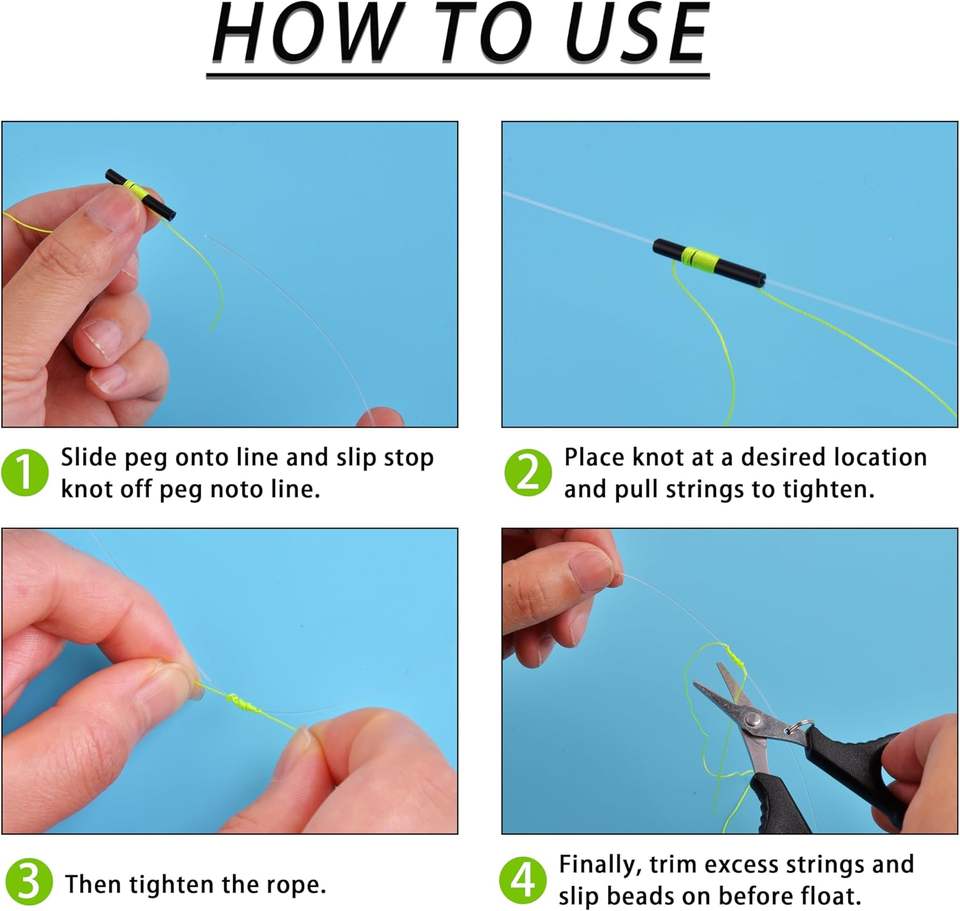 HOW TO USE

1 Slide peg onto line and slip stop knot off peg noto line.

2 Place knot at a desired location and pull strings to tighten.

3 Then tighten the rope.

4 Finally, trim excess strings and slip beads on before float.