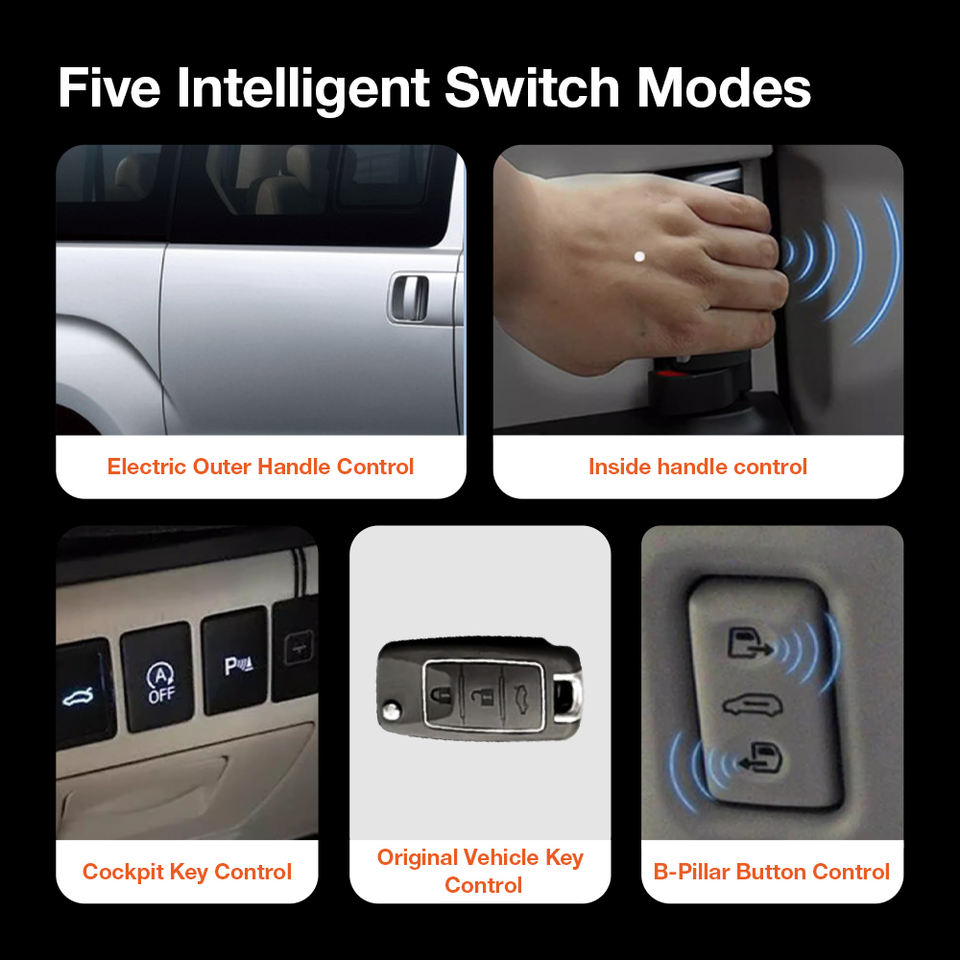 Five Intelligent Switch Modes

Electric Outer Handle Control

Inside handle control

A OFF

P

Cockpit Key Control

Original Vehicle Key Control

B-Pillar Button Control