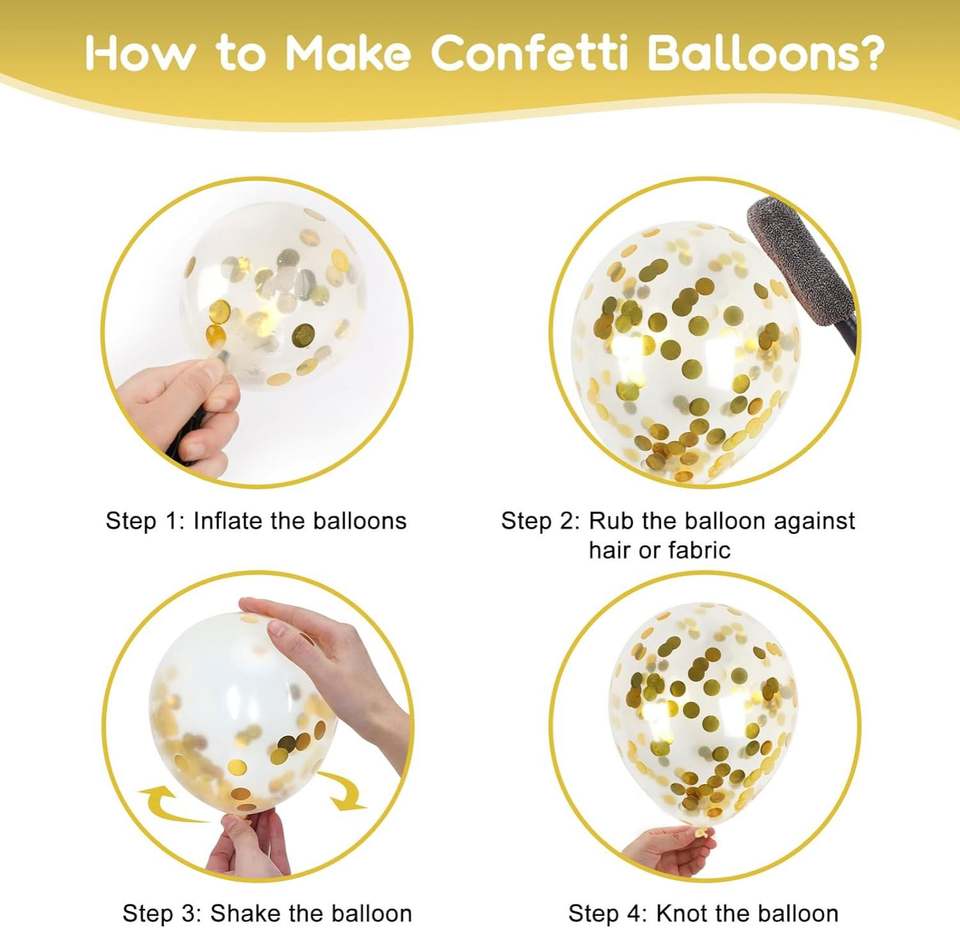 How to Make Confetti Balloons?

Step 1: Inflate the balloons

Step 2: Rub the balloon against hair or fabric

Step 3: Shake the balloon

Step 4: Knot the balloon