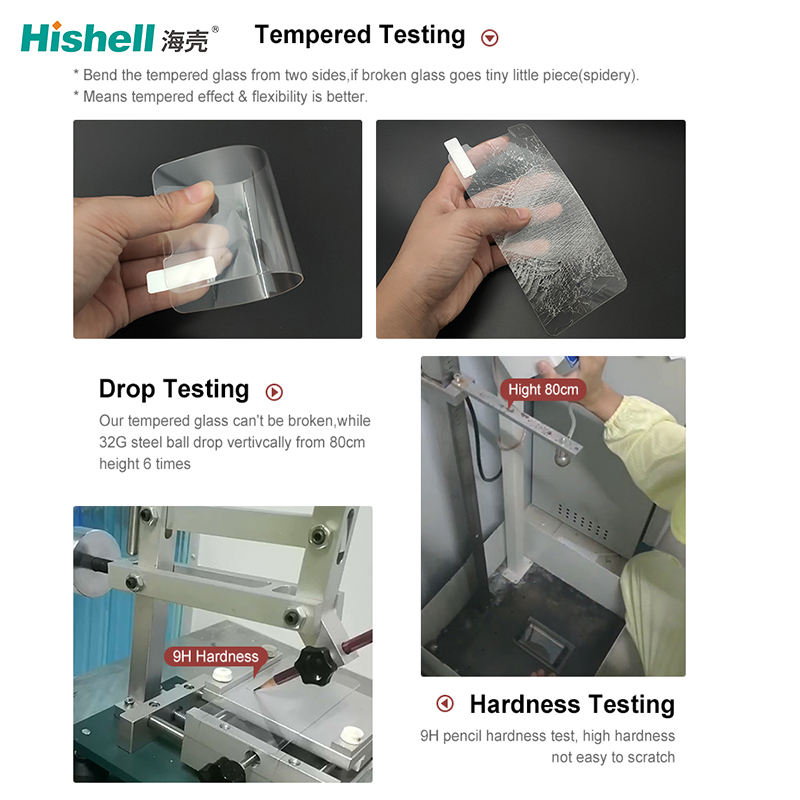 Hishell 海壳®

Tempered Testing

* Bend the tempered glass from two sides,if broken glass goes tiny little piece(spidery).
* Means tempered effect & flexibility is better.

Drop Testing

Our tempered glass can't be broken,while 32G steel ball drop vertivcally from 80cm height 6 times

Hight 80cm

9H Hardness

Hardness Testing

9H pencil hardness test, high hardness not easy to scratch