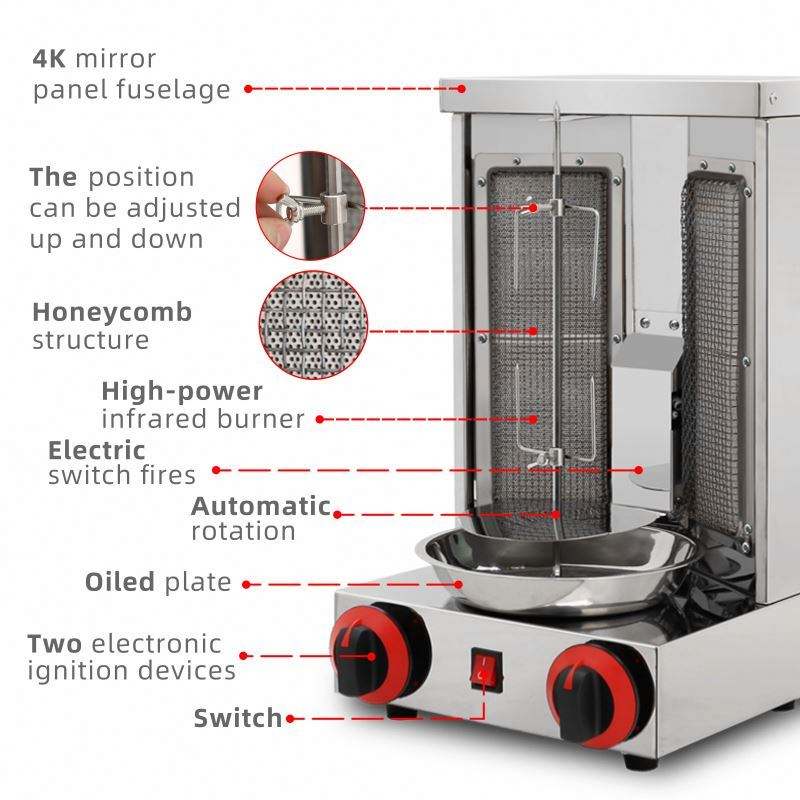 4K mirror panel fuselage

The position can be adjusted up and down

Honeycomb structure

High-power infrared burner

Electric switch fires

Automatic rotation

Oiled plate

Two electronic ignition devices

Switch