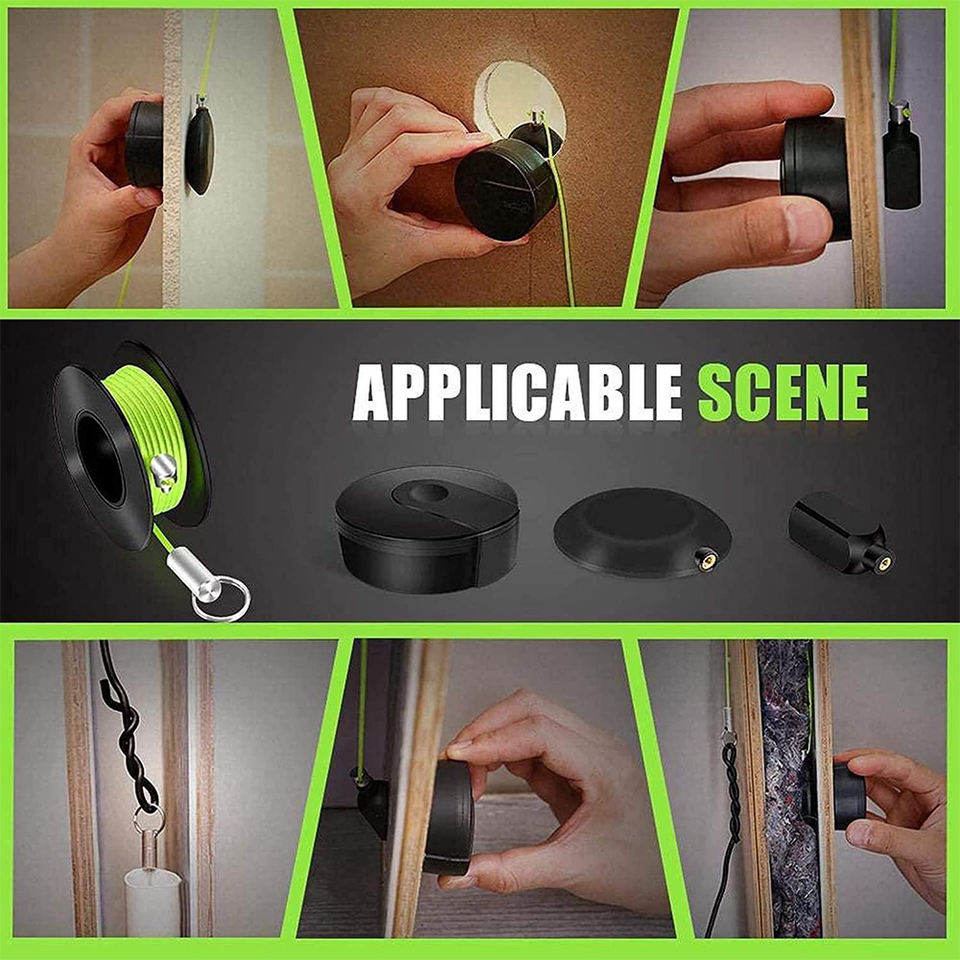 APPLICABLE SCENE