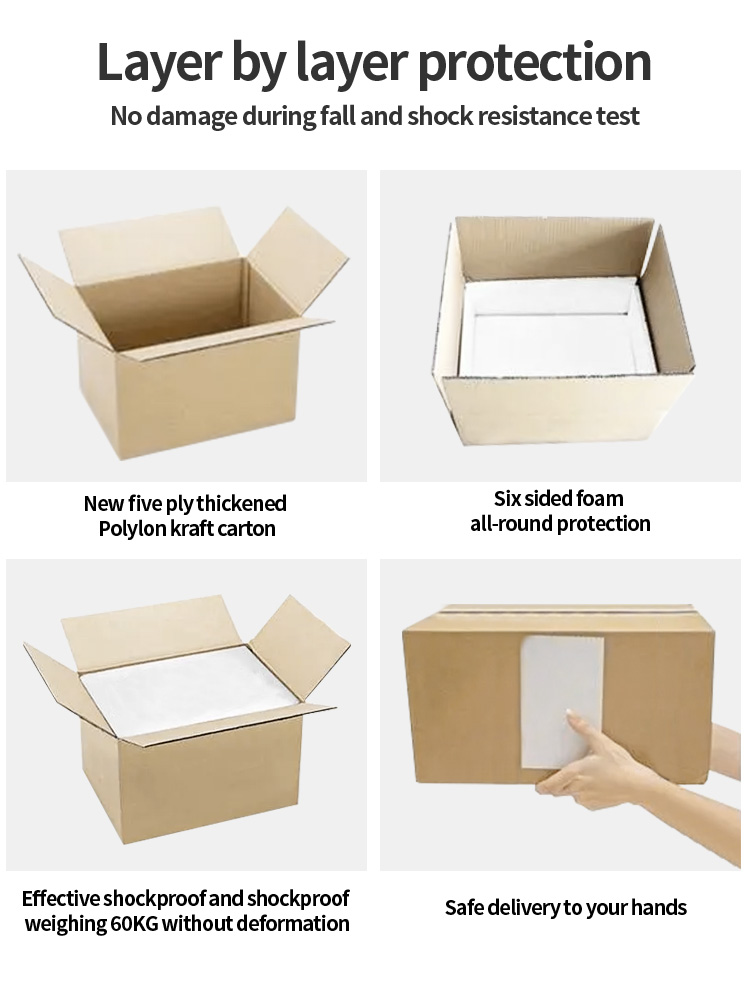 Layer by layer protection

No damage during fall and shock resistance test

New five ply thickened Polylon kraft carton

Six sided foam all-round protection

Effective shockproof and shockproof weighing 60KG without deformation

Safe delivery to your hands