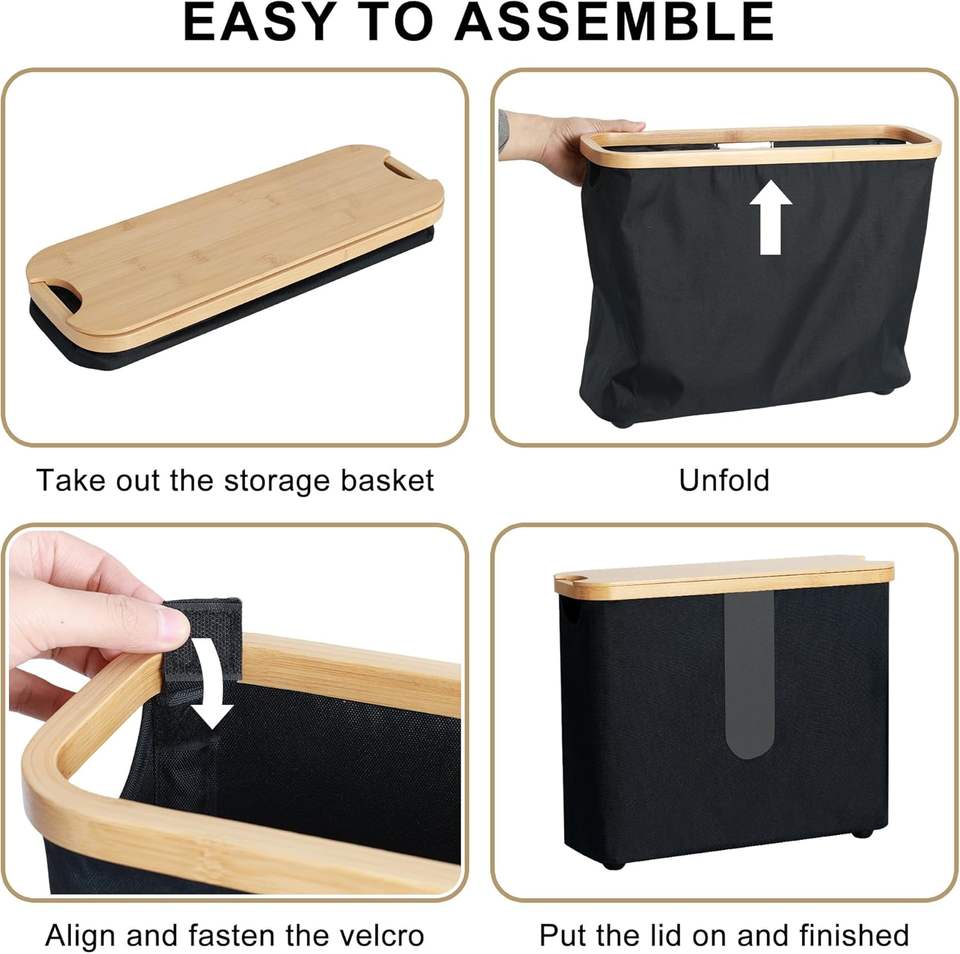 EASY TO ASSEMBLE

Take out the storage basket

Unfold

Align and fasten the velcro

Put the lid on and finished