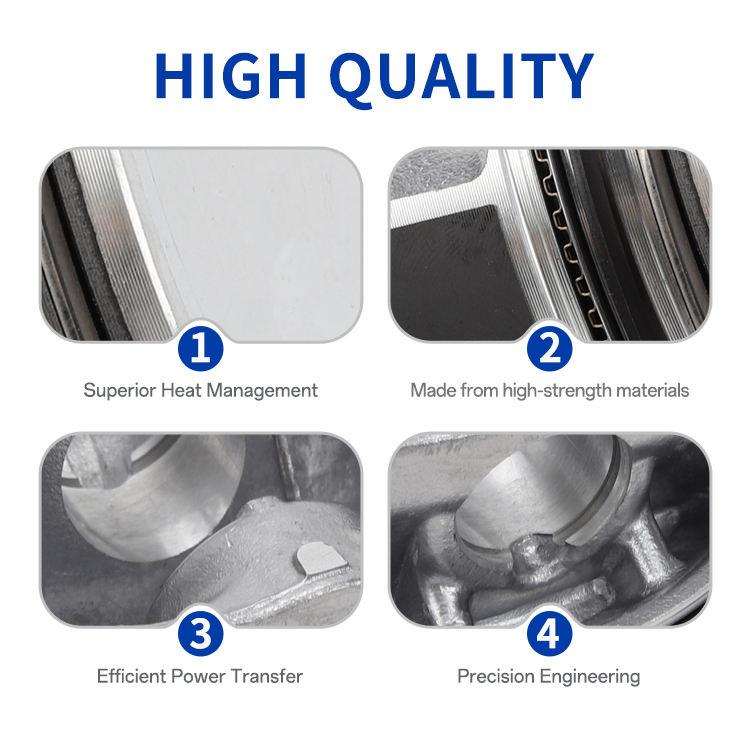 HIGH QUALITY

1
Superior Heat Management

2
Made from high-strength materials

3
Efficient Power Transfer

4
Precision Engineering