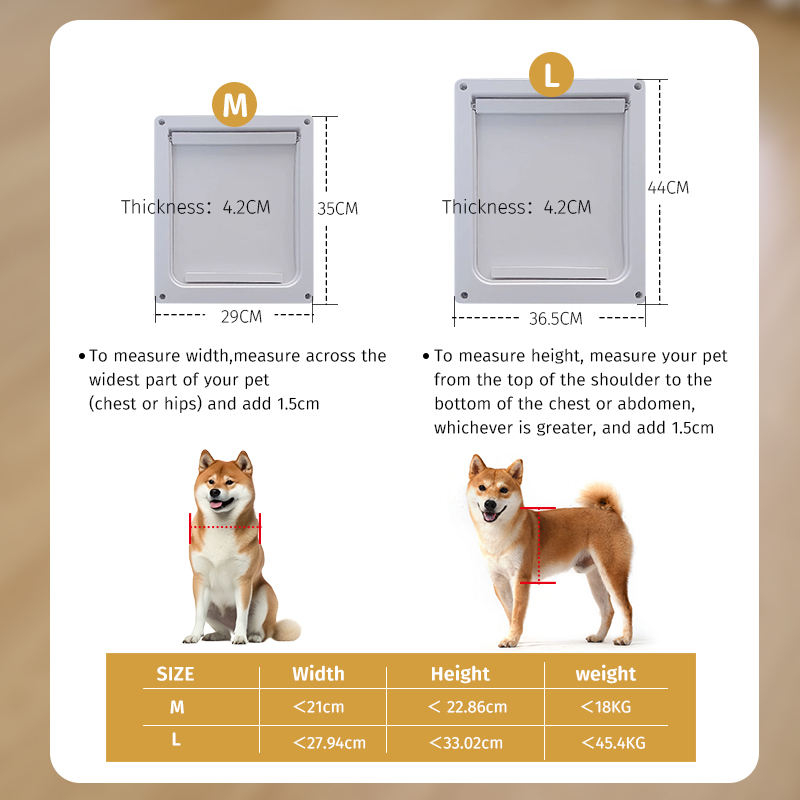 M

Thickness: 4.2CM

35CM

29CM

L

Thickness: 4.2CM

44CM

36.5CM

• To measure width,measure across the widest part of your pet (chest or hips) and add 1.5cm

• To measure height, measure your pet from the top of the shoulder to the bottom of the chest or abdomen, whichever is greater, and add 1.5cm

| SIZE | Width | Height | weight |
|---|---|---|---|
| M | <21cm | < 22.86cm | <18KG |
| L | <27.94cm | <33.02cm | <45.4KG |