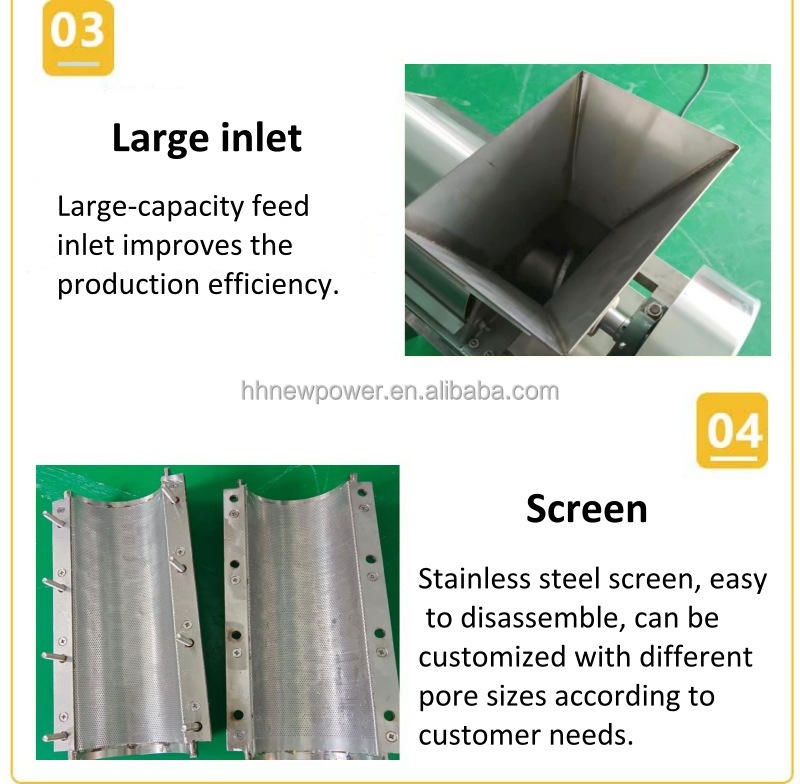 03

Large inlet

Large-capacity feed inlet improves the production efficiency.

hhnewpower.en.alibaba.com

04

Screen

Stainless steel screen, easy to disassemble, can be customized with different pore sizes according to customer needs.