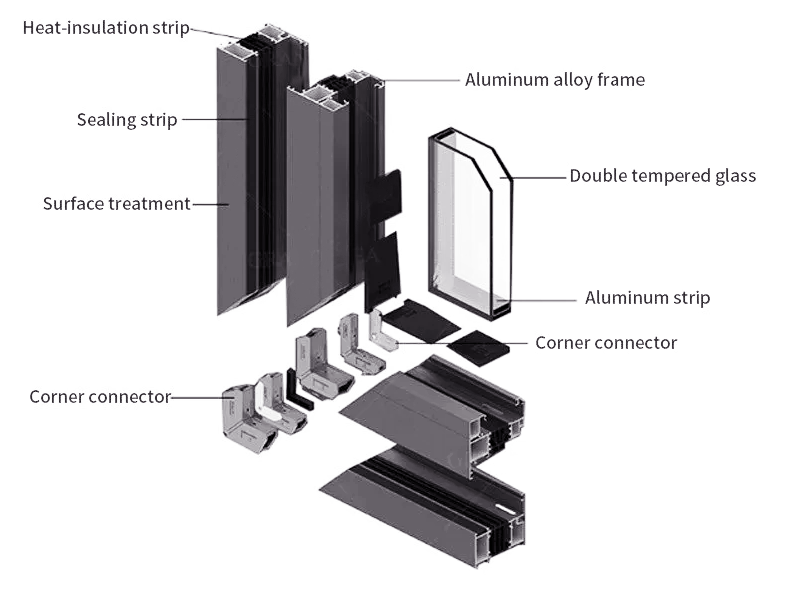 Heat-insulation strip
Aluminum alloy frame
Sealing strip
Double tempered glass
Surface treatment
Aluminum strip
Corner connector
Corner connector