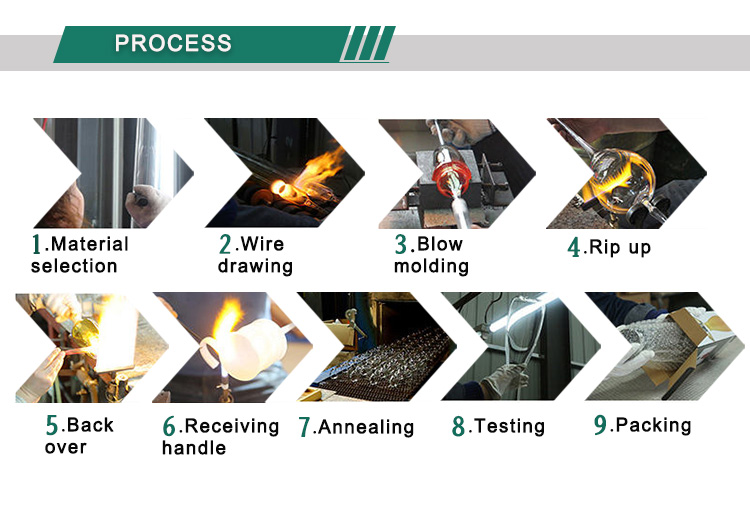 PROCESS

1.Material selection

2.Wire drawing

3.Blow molding

4.Rip up

5.Back over

6.Receiving handle

7.Annealing

8.Testing

9.Packing