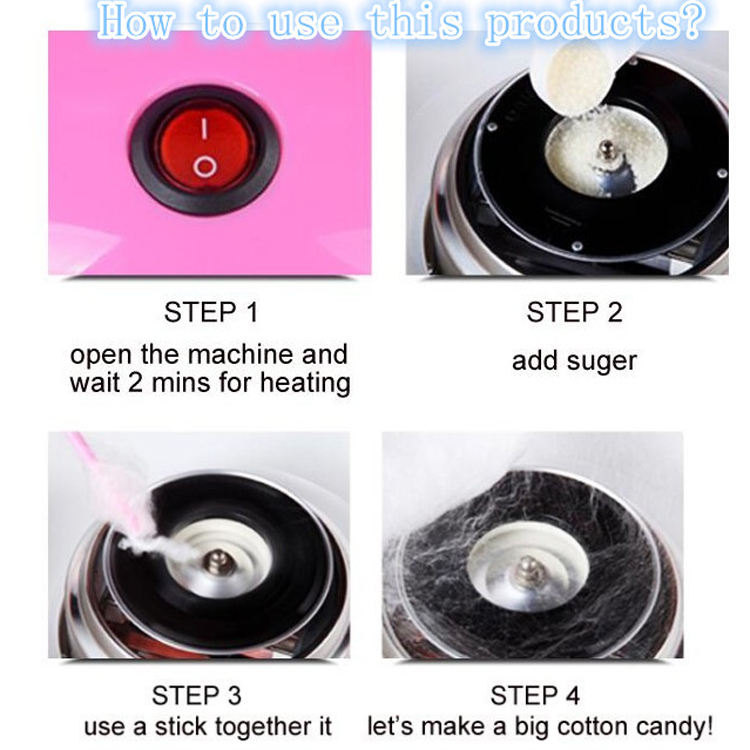 How to use this products?

I
O

STEP 1
open the machine and wait 2 mins for heating

STEP 2
add suger

STEP 3
use a stick together it

STEP 4
let's make a big cotton candy!