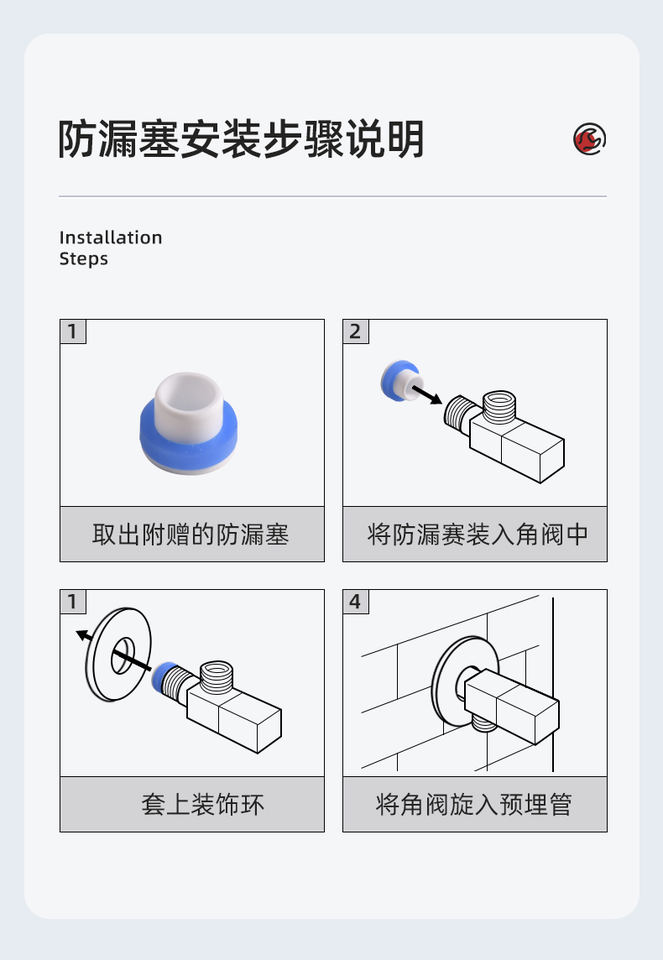 防漏塞安装步骤说明

Installation Steps

1

取出附赠的防漏塞

2

将防漏赛装入角阀中

1

套上装饰环

4

将角阀旋入预埋管