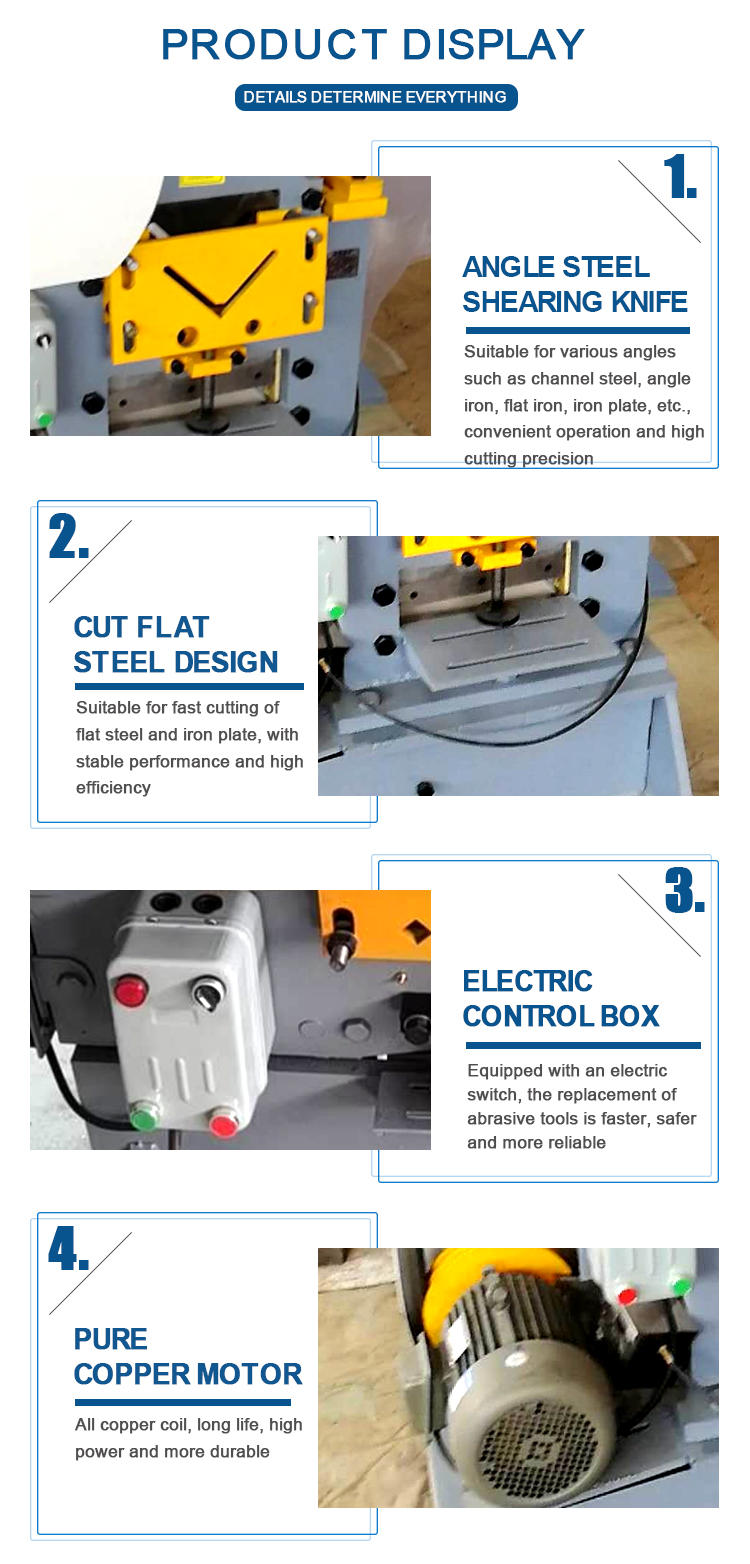 PRODUCT DISPLAY

DETAILS DETERMINE EVERYTHING

1.

ANGLE STEEL SHEARING KNIFE

Suitable for various angles such as channel steel, angle iron, flat iron, iron plate, etc., convenient operation and high cutting precision

2.

CUT FLAT STEEL DESIGN

Suitable for fast cutting of flat steel and iron plate, with stable performance and high efficiency

3.

ELECTRIC CONTROL BOX

Equipped with an electric switch, the replacement of abrasive tools is faster, safer and more reliable

4.

PURE COPPER MOTOR

All copper coil, long life, high power and more durable