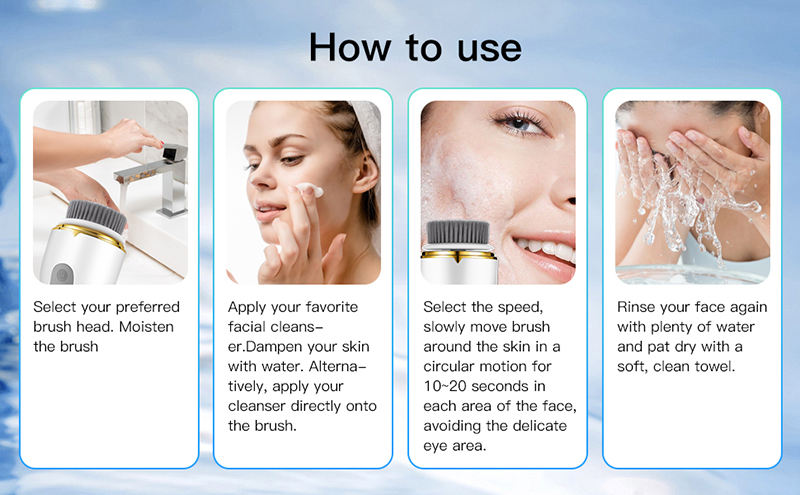 How to use

Select your preferred brush head. Moisten the brush

Apply your favorite facial cleanser.Dampen your skin with water. Alternatively, apply your cleanser directly onto the brush.

Select the speed, slowly move brush around the skin in a circular motion for 10~20 seconds in each area of the face, avoiding the delicate eye area.

Rinse your face again with plenty of water and pat dry with a soft, clean towel.