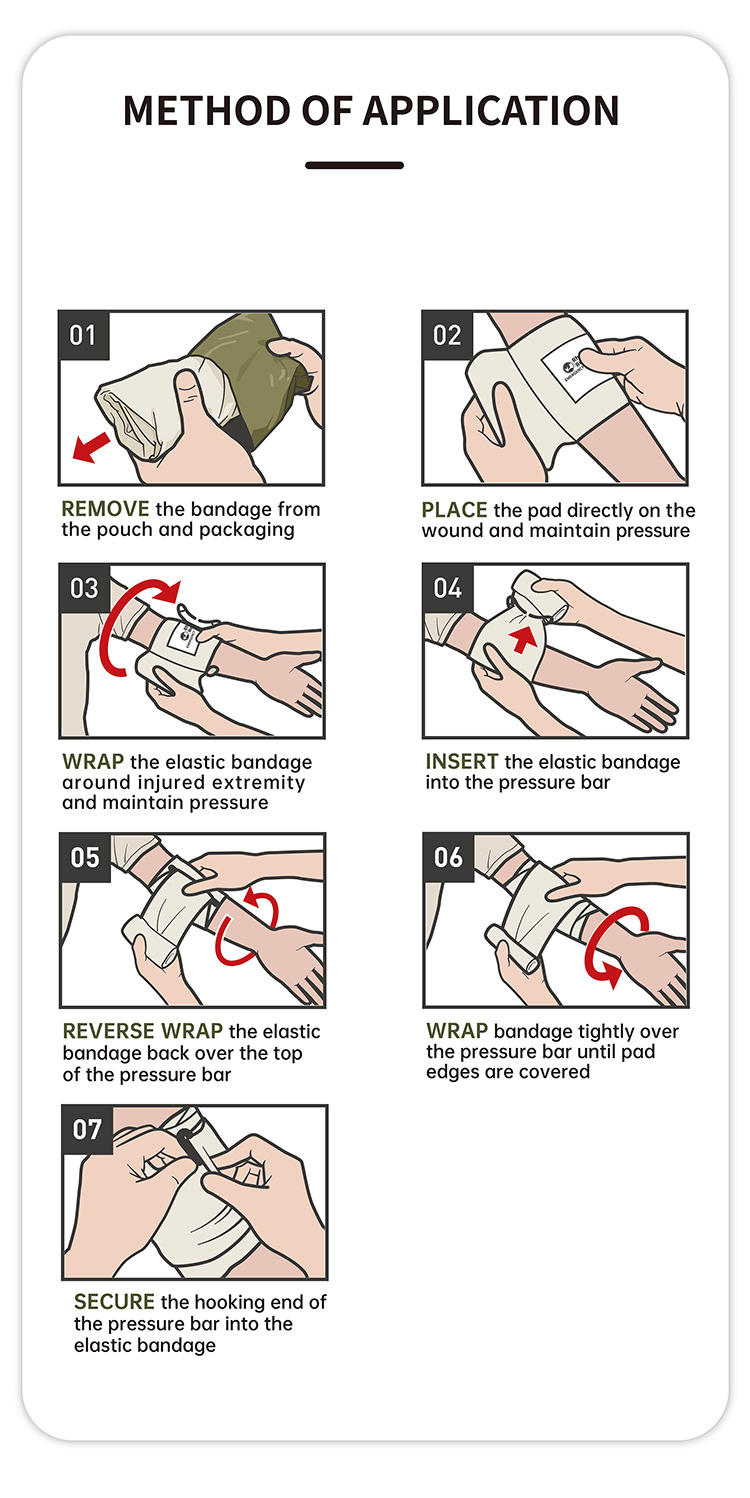 METHOD OF APPLICATION

01

REMOVE the bandage from the pouch and packaging

02

PLACE the pad directly on the wound and maintain pressure

03

WRAP the elastic bandage around injured extremity and maintain pressure

04

INSERT the elastic bandage into the pressure bar

05

REVERSE WRAP the elastic bandage back over the top of the pressure bar

06

WRAP bandage tightly over the pressure bar until pad edges are covered

07

SECURE the hooking end of the pressure bar into the elastic bandage