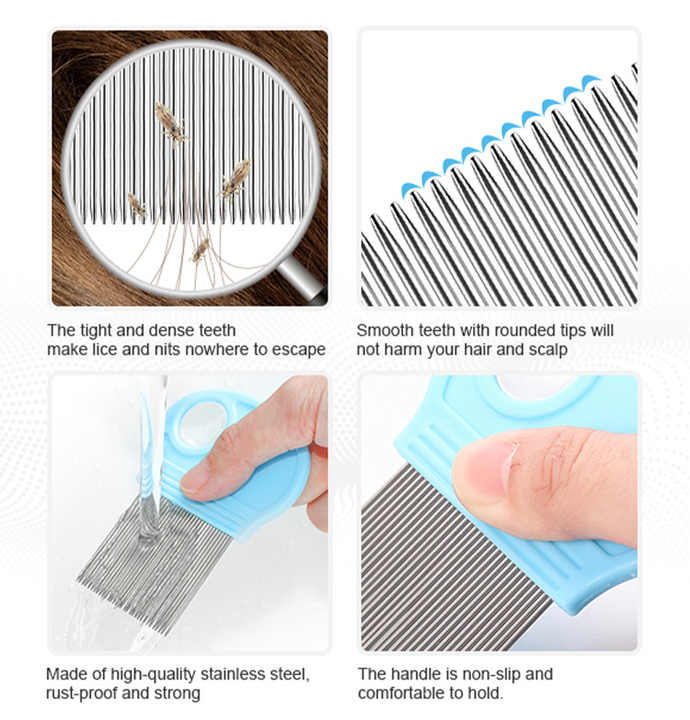 The tight and dense teeth make lice and nits nowhere to escape

Smooth teeth with rounded tips will not harm your hair and scalp

Made of high-quality stainless steel, rust-proof and strong

The handle is non-slip and comfortable to hold.