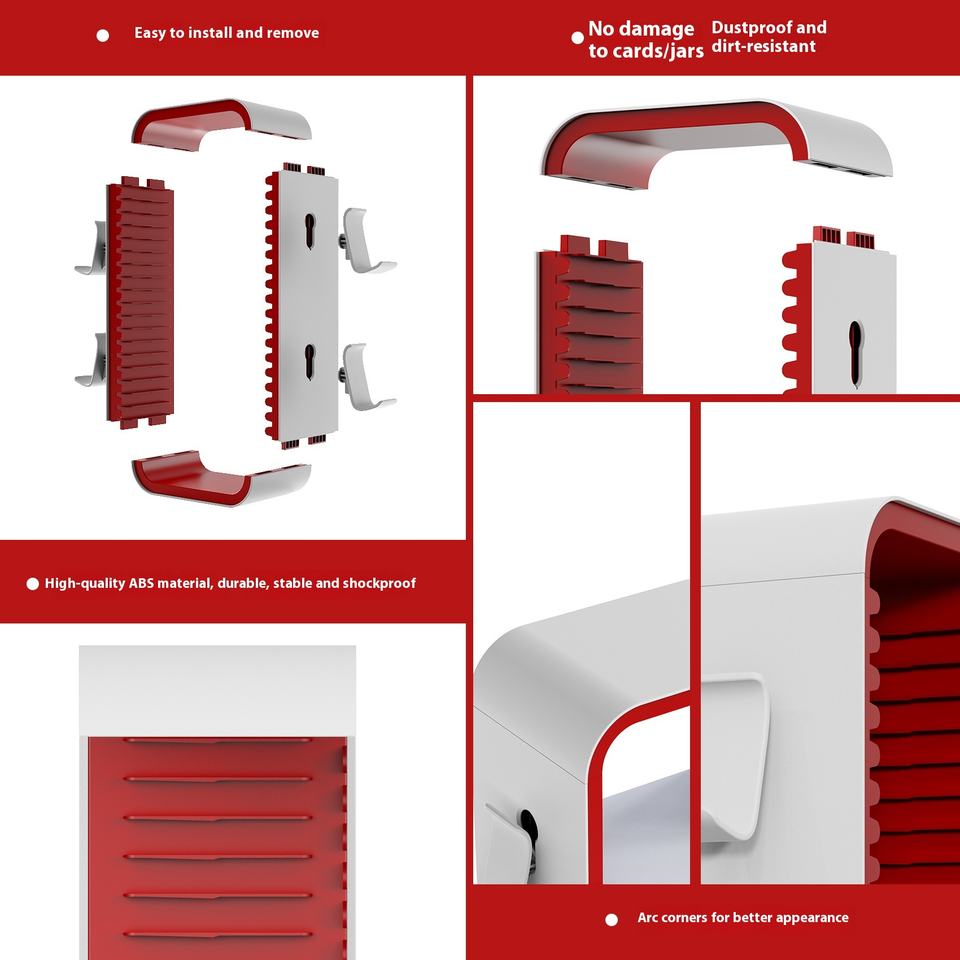 Easy to install and remove

No damage to cards/jars

Dustproof and dirt-resistant

High-quality ABS material, durable, stable and shockproof

Arc corners for better appearance