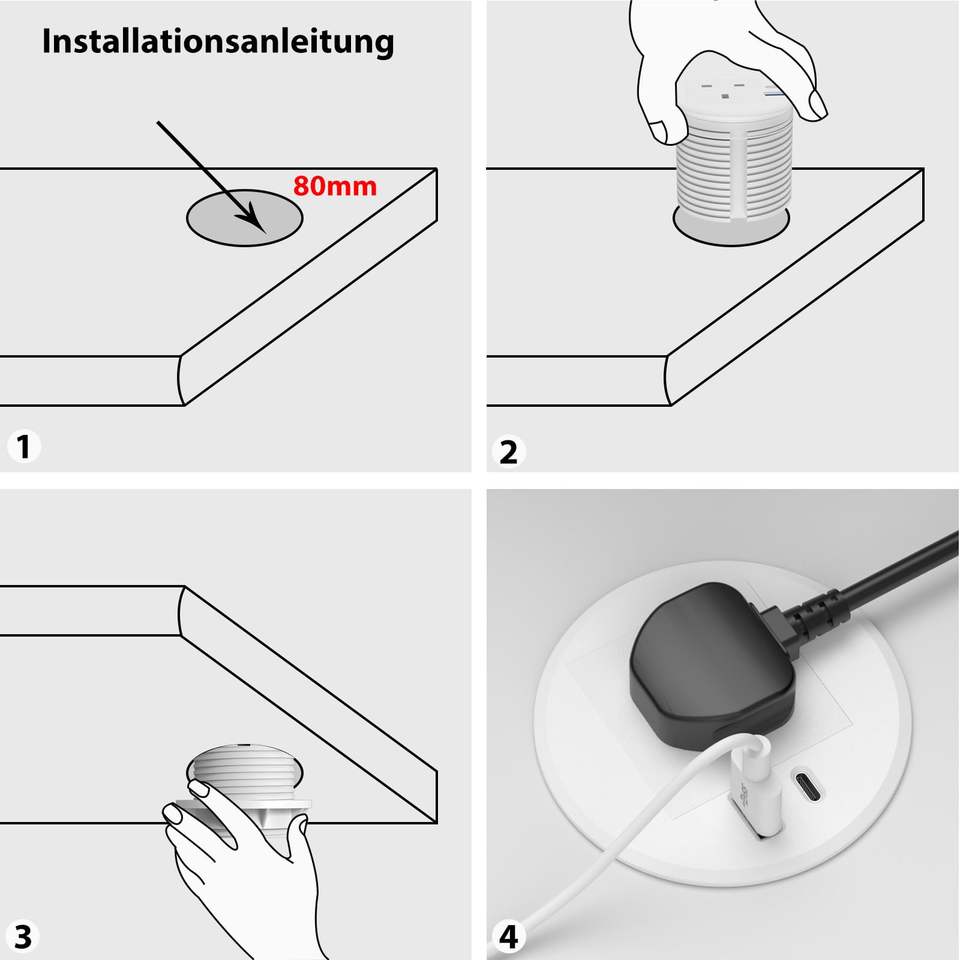 Installationsanleitung

80mm

1

2

3

4