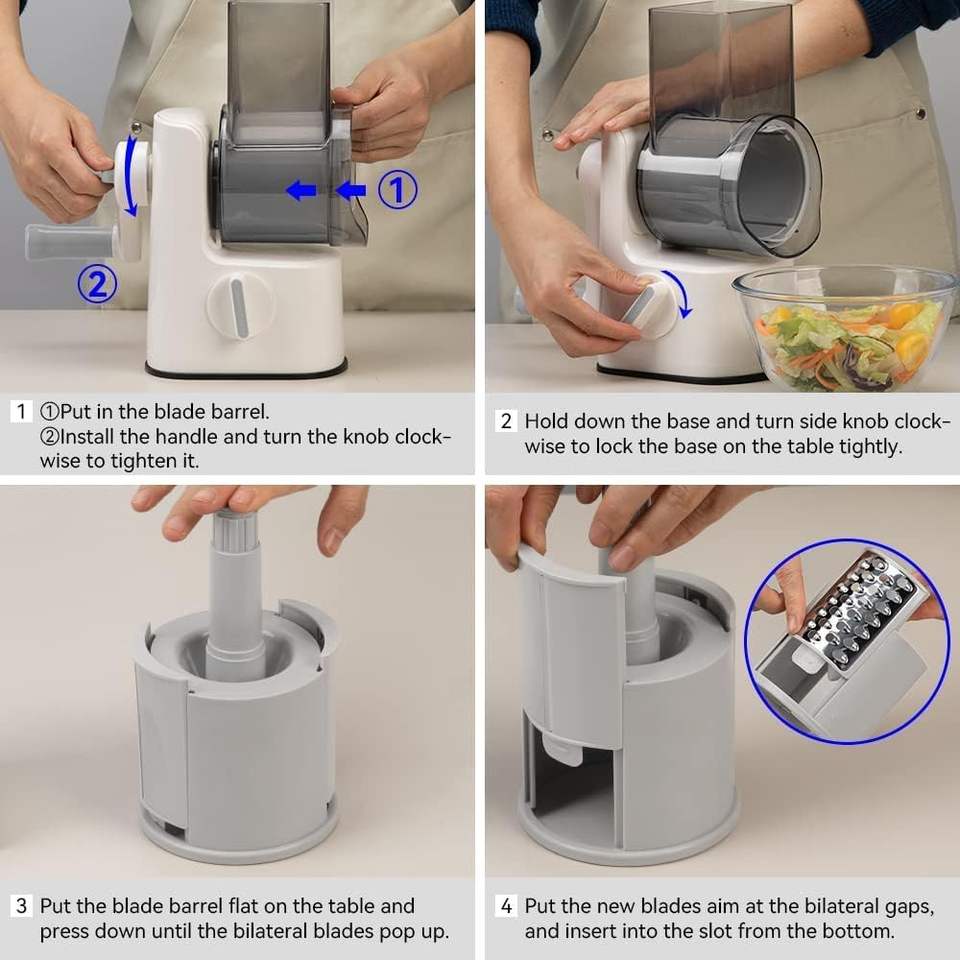 ①

②

1 ①Put in the blade barrel.
②Install the handle and turn the knob clockwise to tighten it.

2 Hold down the base and turn side knob clockwise to lock the base on the table tightly.

3 Put the blade barrel flat on the table and press down until the bilateral blades pop up.

4 Put the new blades aim at the bilateral gaps, and insert into the slot from the bottom.