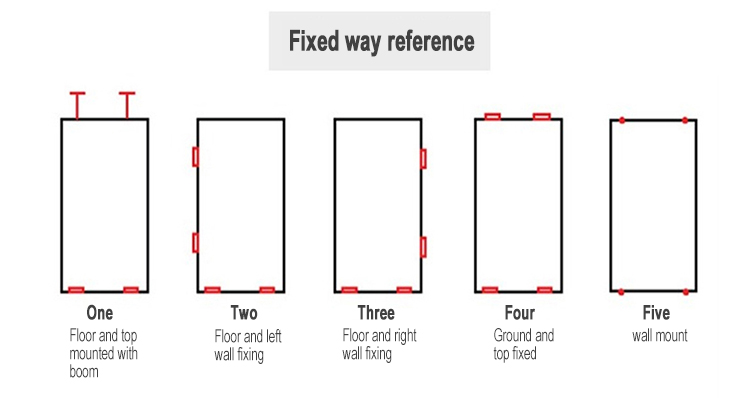 Fixed way reference

One
Floor and top mounted with boom

Two
Floor and left wall fixing

Three
Floor and right wall fixing

Four
Ground and top fixed

Five
wall mount