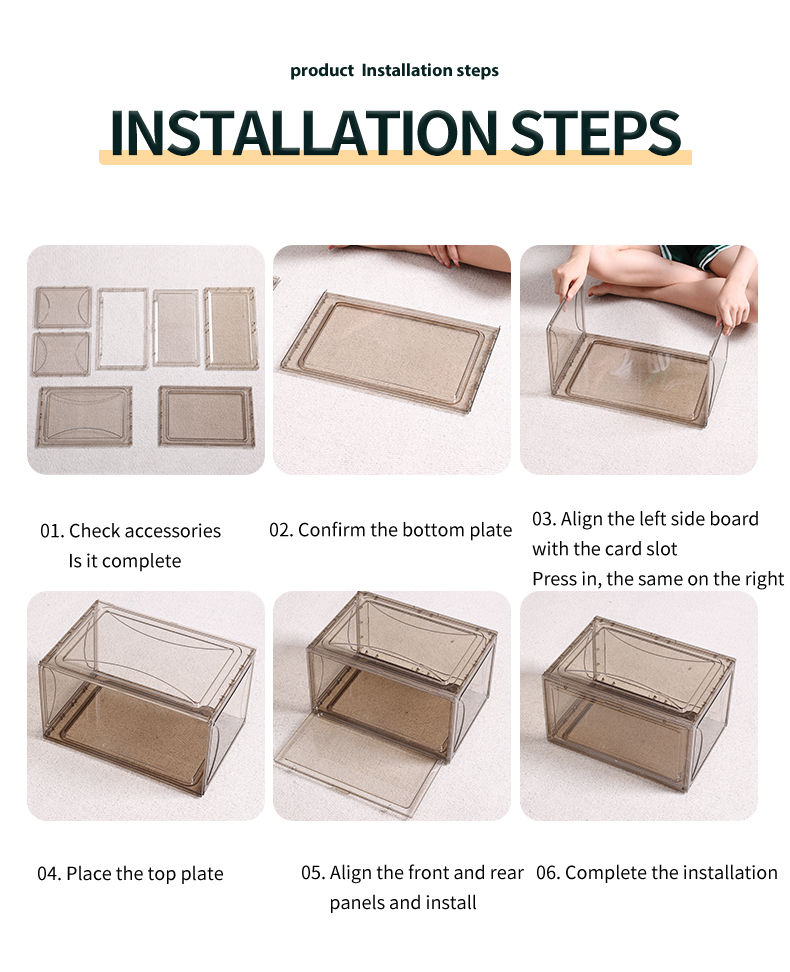 product Installation steps

INSTALLATION STEPS

01. Check accessories
Is it complete

02. Confirm the bottom plate

03. Align the left side board with the card slot
Press in, the same on the right

04. Place the top plate

05. Align the front and rear panels and install

06. Complete the installation