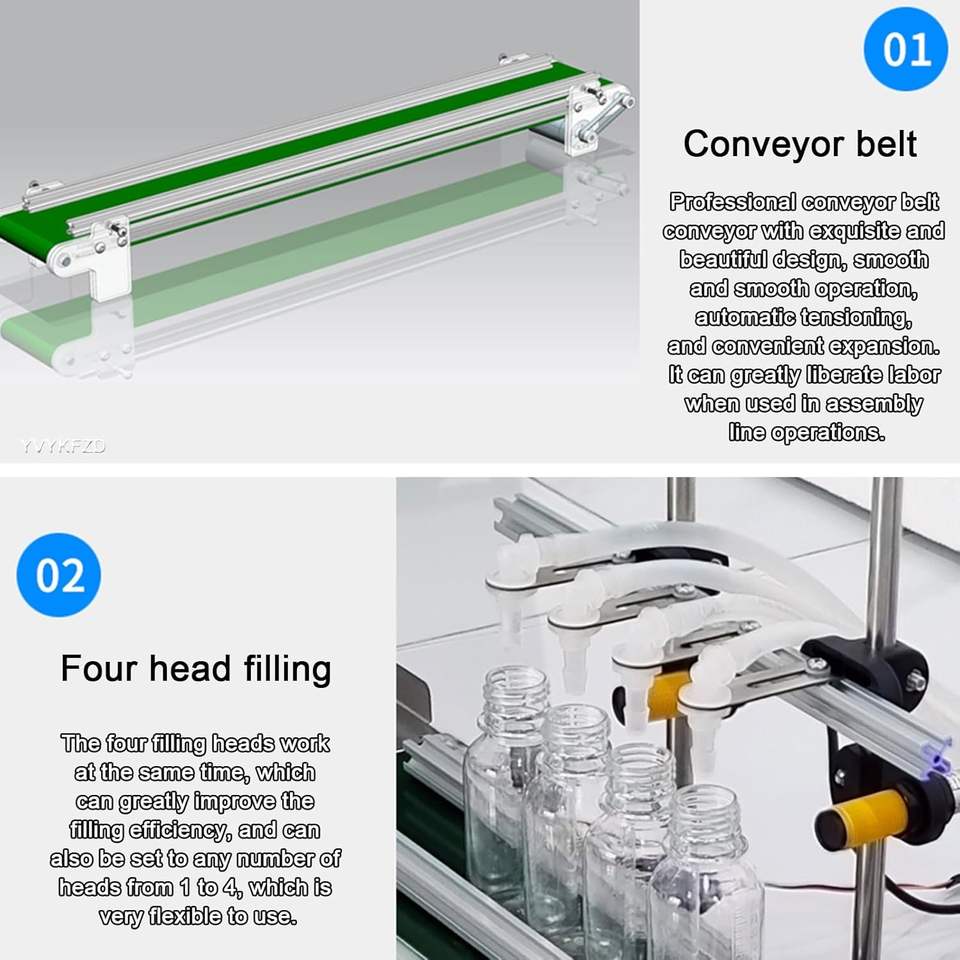 YVYKFZD

01

Conveyor belt

Professional conveyor belt conveyor with exquisite and beautiful design, smooth and smooth operation, automatic tensioning, and convenient expansion. It can greatly liberate labor when used in assembly line operations.

02

Four head filling

The four filling heads work at the same time, which can greatly improve the filling efficiency, and can also be set to any number of heads from 1 to 4, which is very flexible to use.