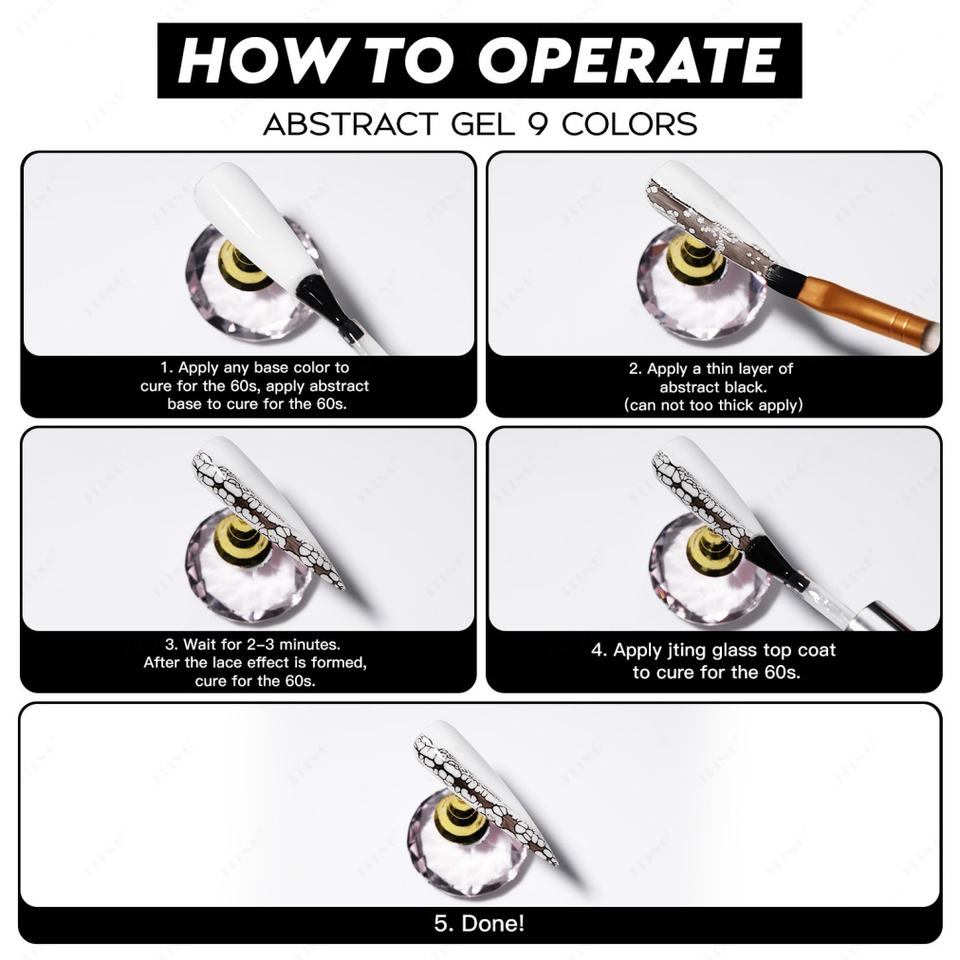 HOW TO OPERATE
ABSTRACT GEL 9 COLORS

1. Apply any base color to cure for the 60s, apply abstract base to cure for the 60s.

2. Apply a thin layer of abstract black. (can not too thick apply)

3. Wait for 2–3 minutes. After the lace effect is formed, cure for the 60s.

4. Apply jting glass top coat to cure for the 60s.

5. Done!