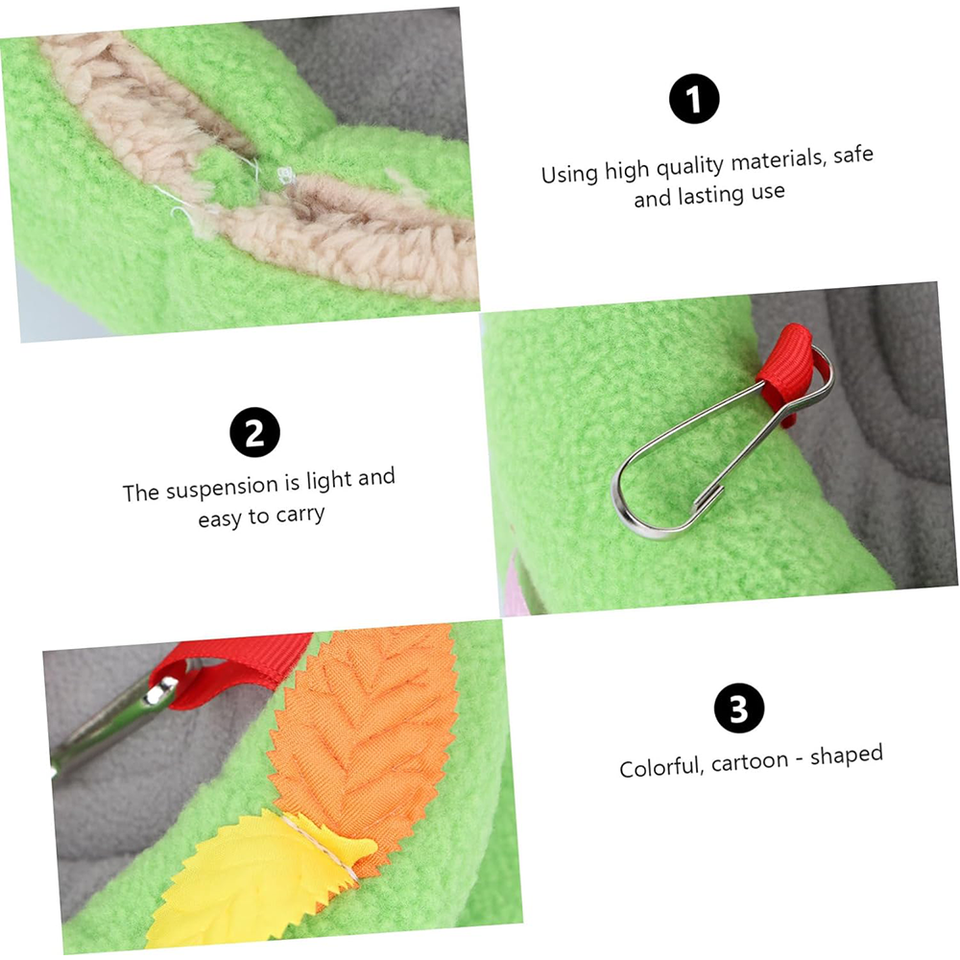 1

Using high quality materials, safe and lasting use

2

The suspension is light and easy to carry

3

Colorful, cartoon - shaped