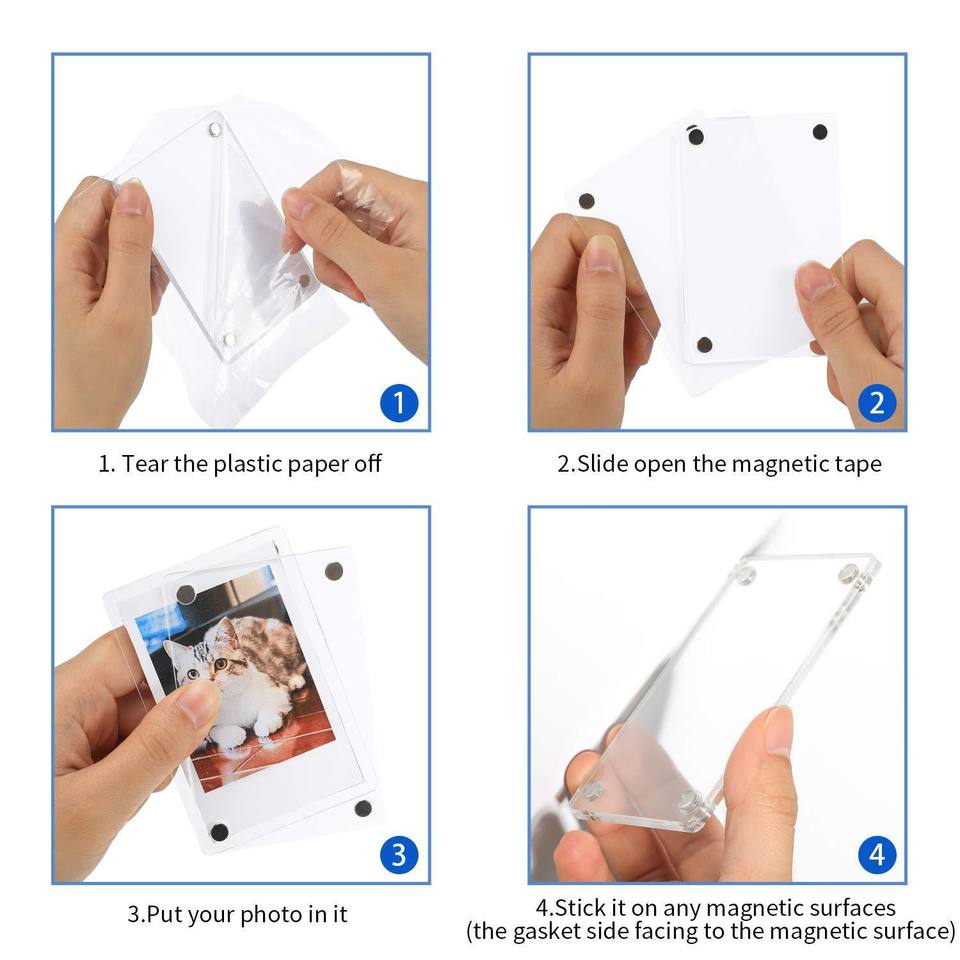 1

1. Tear the plastic paper off

2

2.Slide open the magnetic tape

3

3.Put your photo in it

4

4.Stick it on any magnetic surfaces
(the gasket side facing to the magnetic surface)