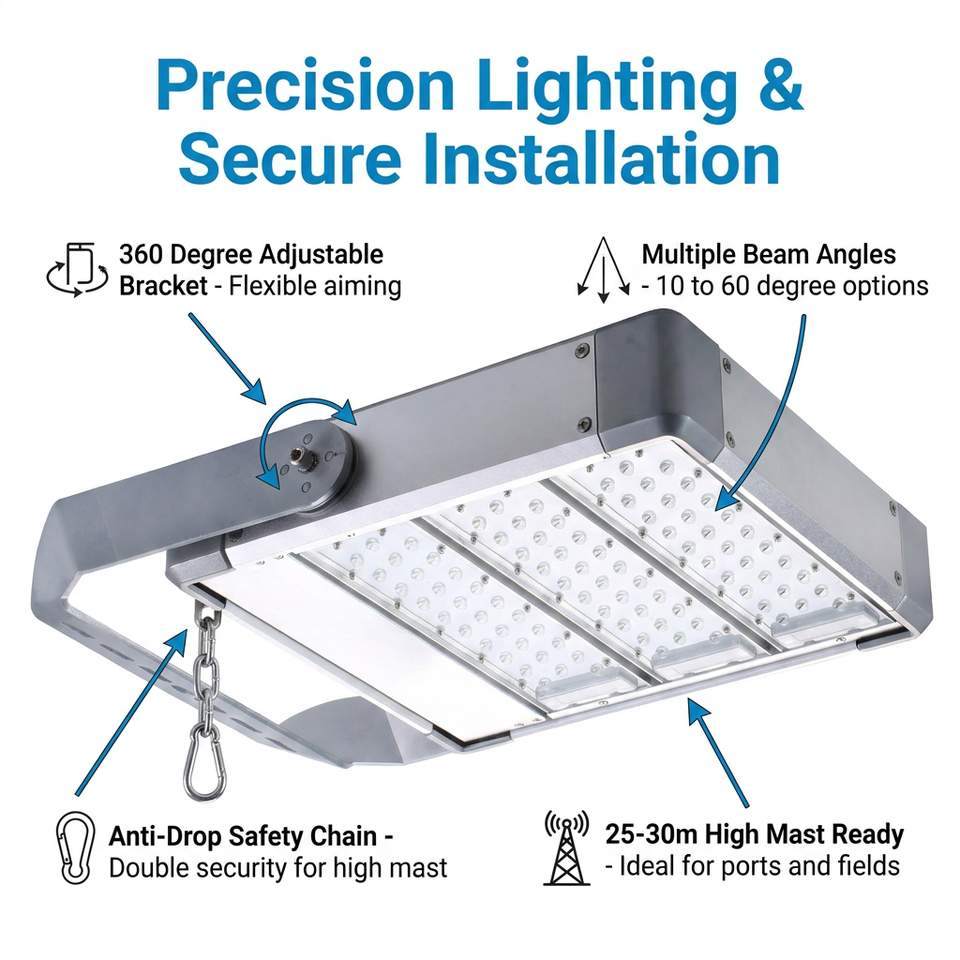 Precision Lighting & Secure Installation

360 Degree Adjustable Bracket - Flexible aiming

Multiple Beam Angles - 10 to 60 degree options

Anti-Drop Safety Chain - Double security for high mast

25-30m High Mast Ready - Ideal for ports and fields