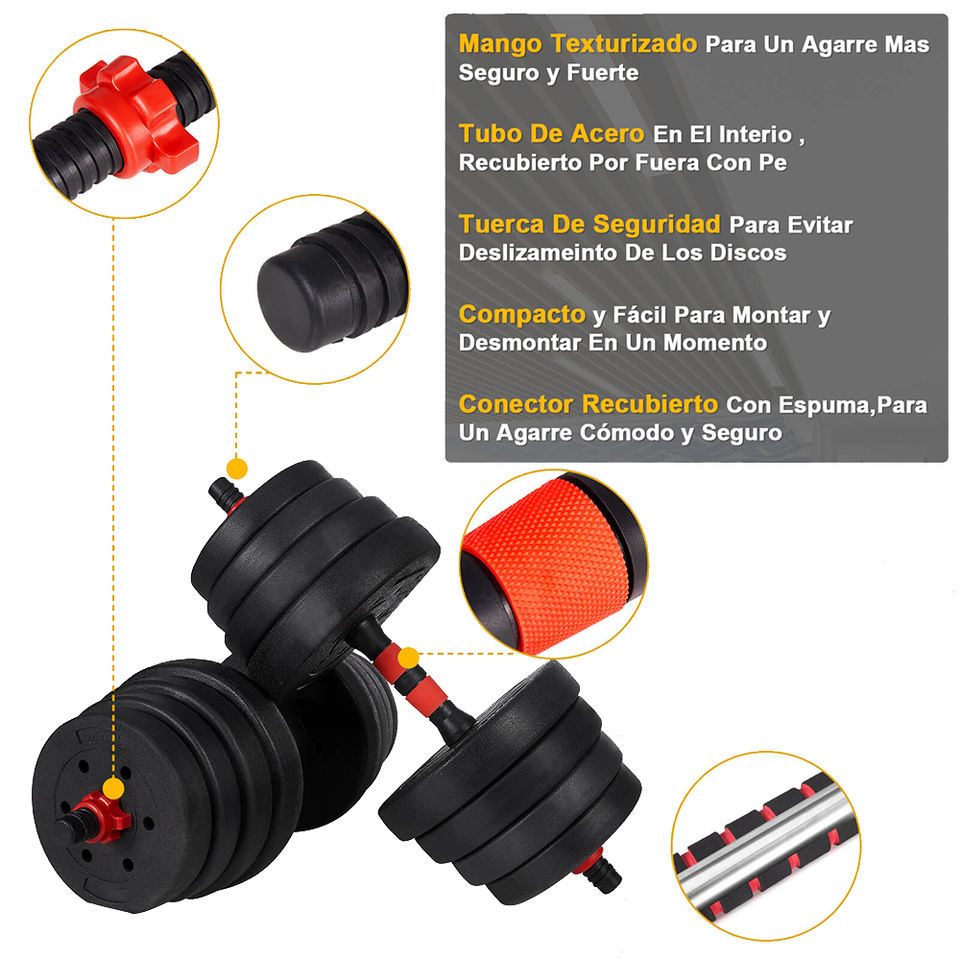 Mango Texturizado Para Un Agarre Mas Seguro y Fuerte

Tubo De Acero En El Interio , Recubierto Por Fuera Con Pe

Tuerca De Seguridad Para Evitar Deslizameinto De Los Discos

Compacto y Fácil Para Montar y Desmontar En Un Momento

Conector Recubierto Con Espuma,Para Un Agarre Cómodo y Seguro