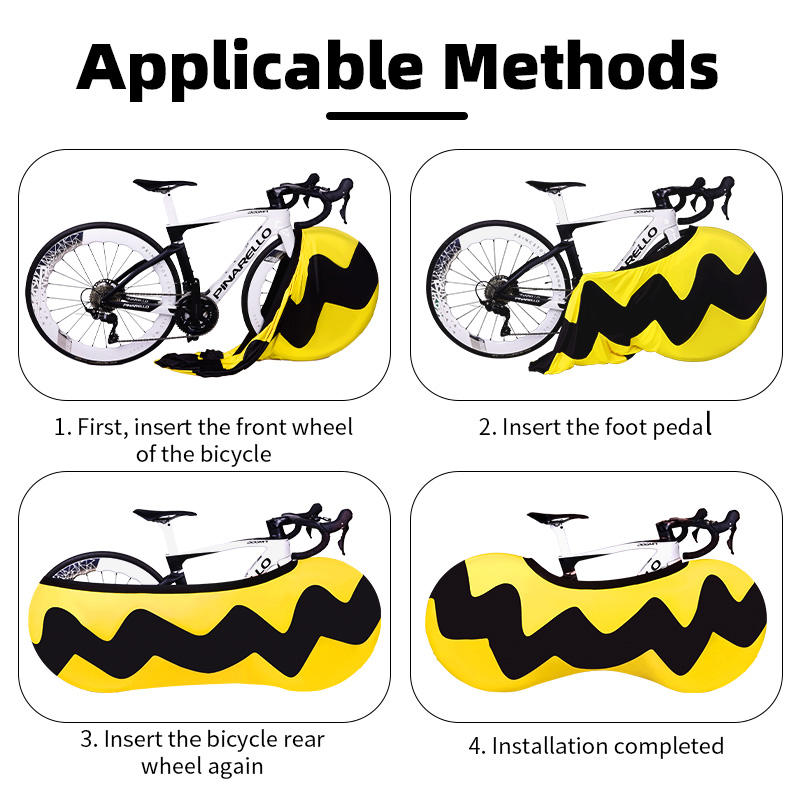 Applicable Methods

PINARELLO

PINARELLO

1. First, insert the front wheel of the bicycle

2. Insert the foot pedal

3. Insert the bicycle rear wheel again

4. Installation completed