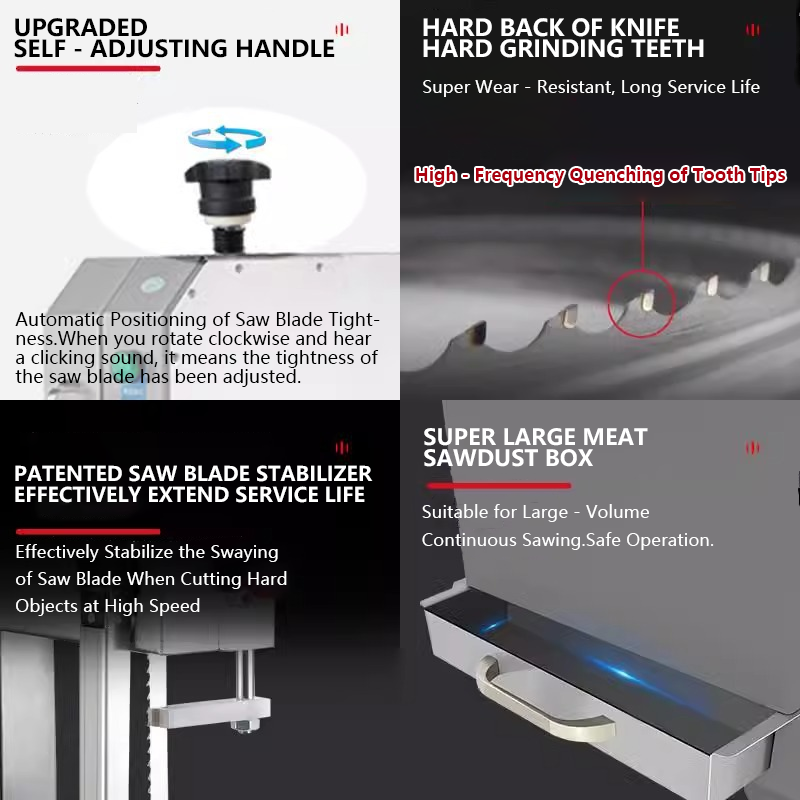 UPGRADED
SELF - ADJUSTING HANDLE

Automatic Positioning of Saw Blade Tightness.When you rotate clockwise and hear a clicking sound, it means the tightness of the saw blade has been adjusted.

HARD BACK OF KNIFE
HARD GRINDING TEETH

Super Wear - Resistant, Long Service Life

High - Frequency Quenching of Tooth Tips

PATENTED SAW BLADE STABILIZER
EFFECTIVELY EXTEND SERVICE LIFE

Effectively Stabilize the Swaying of Saw Blade When Cutting Hard Objects at High Speed

SUPER LARGE MEAT
SAWDUST BOX

Suitable for Large - Volume Continuous Sawing.Safe Operation.