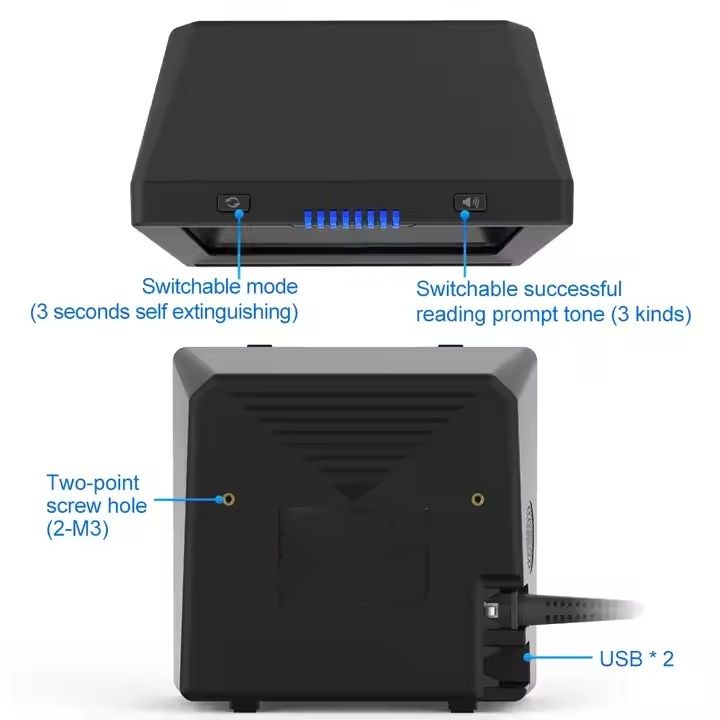 Switchable mode
(3 seconds self extinguishing)

Switchable successful
reading prompt tone (3 kinds)

Two-point
screw hole
(2-M3)

USB * 2