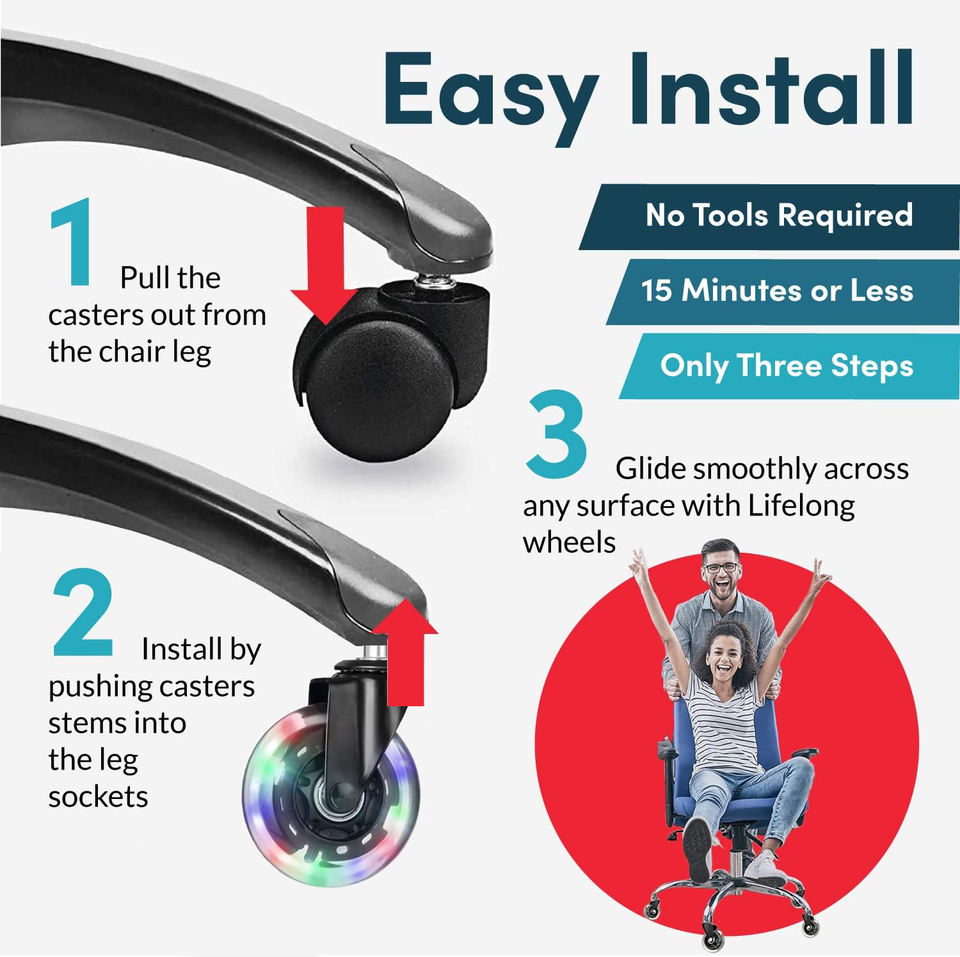 Easy Install

No Tools Required

15 Minutes or Less

Only Three Steps

1 Pull the casters out from the chair leg

2 Install by pushing casters stems into the leg sockets

3 Glide smoothly across any surface with Lifelong wheels