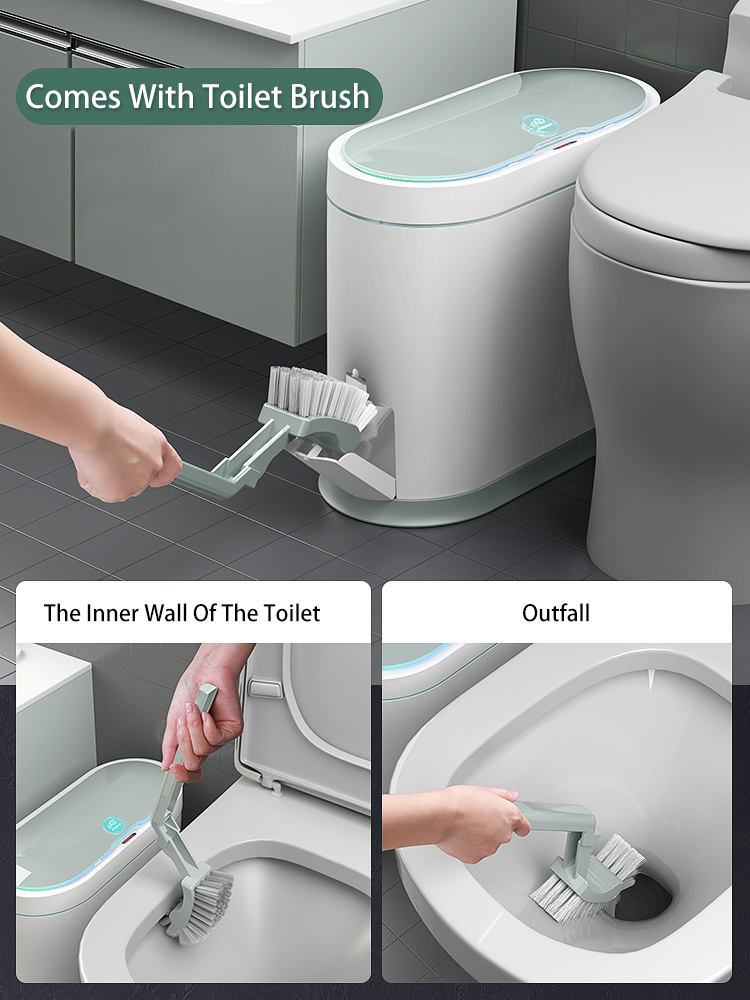 Comes With Toilet Brush

The Inner Wall Of The Toilet

Outfall