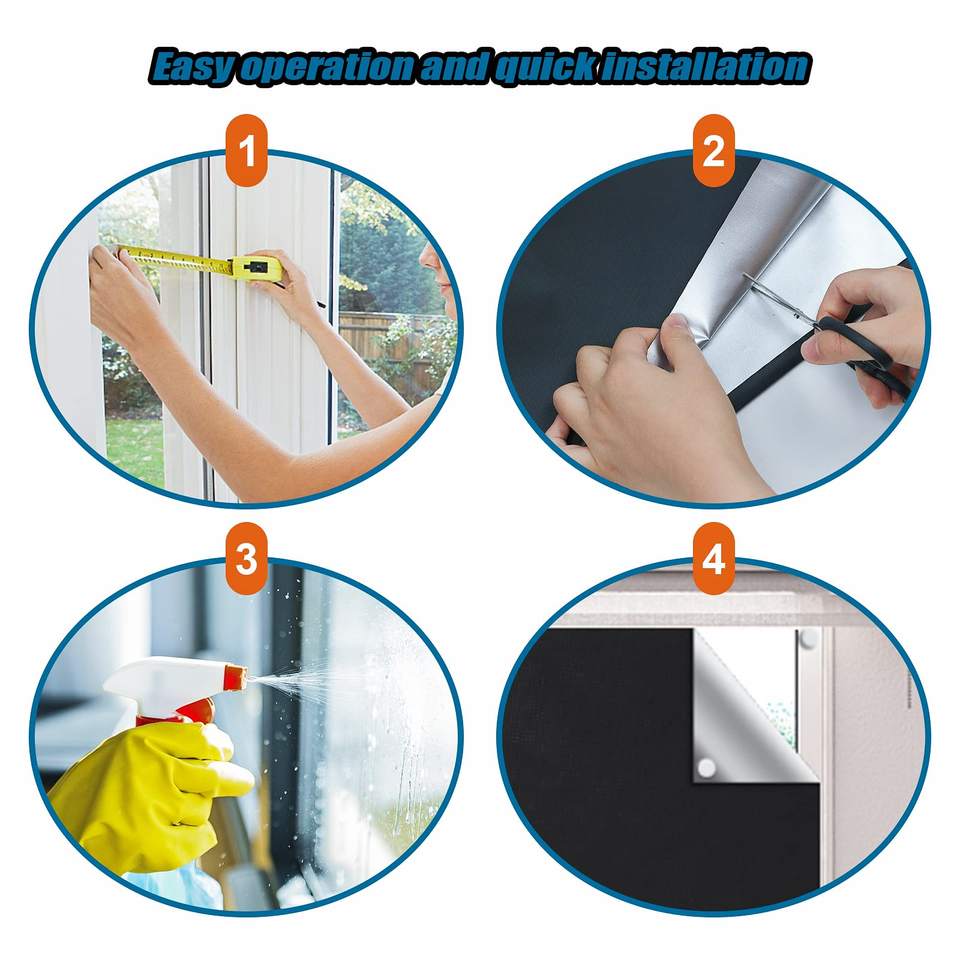 Easy operation and quick installation

1

2

3

4