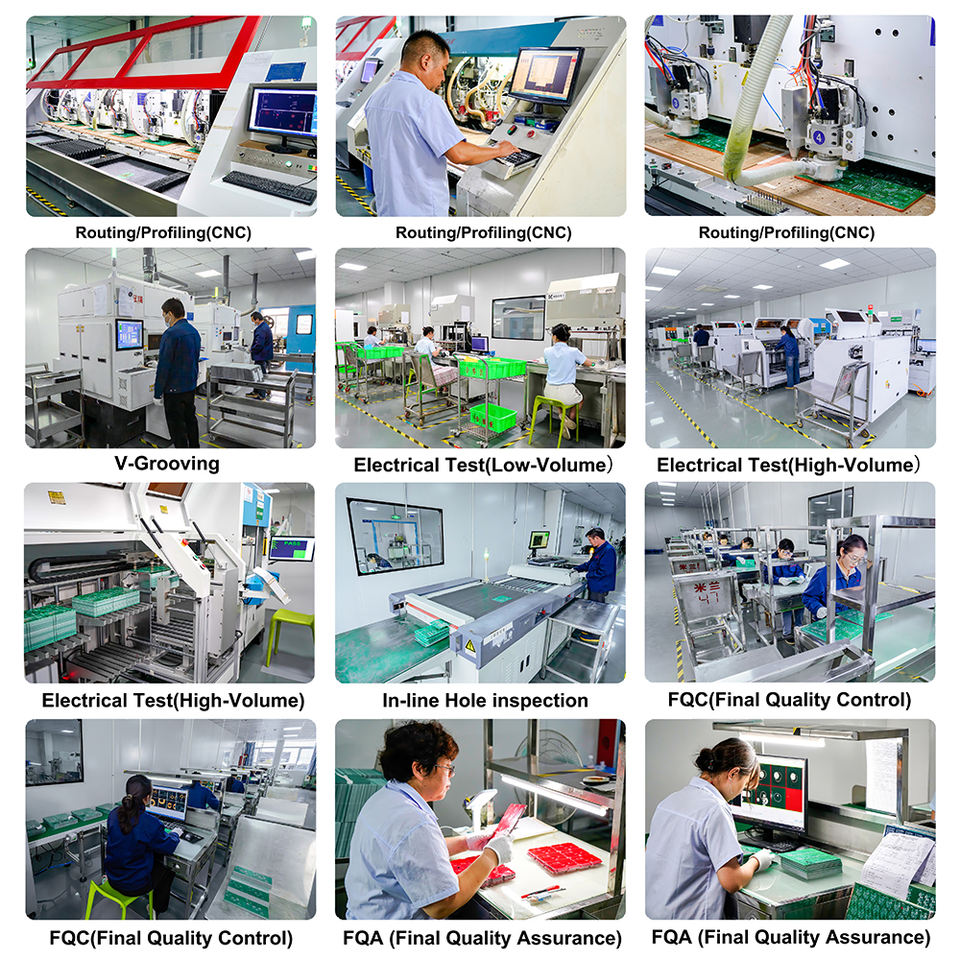 Routing/Profiling(CNC)

Routing/Profiling(CNC)

Routing/Profiling(CNC)

V-Grooving

Electrical Test(Low-Volume）

Electrical Test(High-Volume）

Electrical Test(High-Volume)

In-line Hole inspection

FQC(Final Quality Control)

FQC(Final Quality Control)

FQA (Final Quality Assurance)

FQA (Final Quality Assurance)