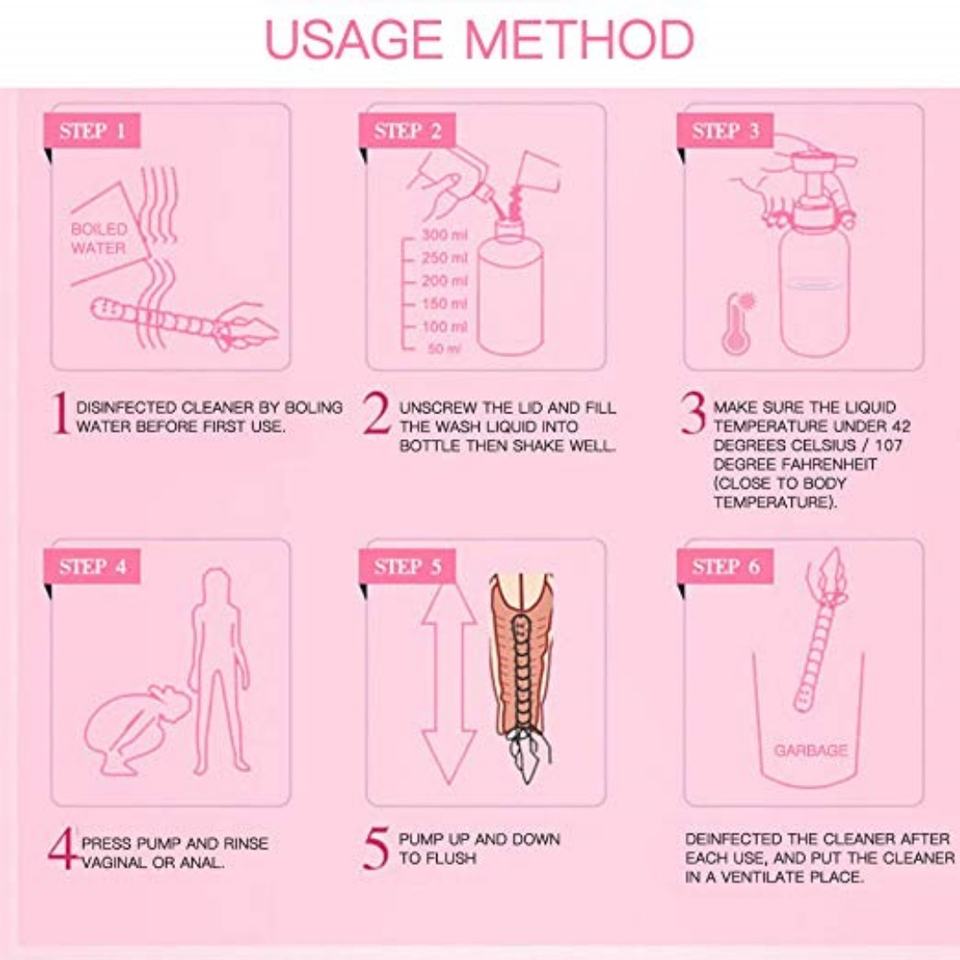 USAGE METHOD

STEP 1

BOILED WATER

1 DISINFECTED CLEANER BY BOLING WATER BEFORE FIRST USE.

STEP 2

300 ml
250 ml
200 ml
150 ml
100 ml
50 ml

2 UNSCREW THE LID AND FILL THE WASH LIQUID INTO BOTTLE THEN SHAKE WELL.

STEP 3

3 MAKE SURE THE LIQUID TEMPERATURE UNDER 42 DEGREES CELSIUS / 107 DEGREE FAHRENHEIT (CLOSE TO BODY TEMPERATURE).

STEP 4

4 PRESS PUMP AND RINSE VAGINAL OR ANAL.

STEP 5

5 PUMP UP AND DOWN TO FLUSH

STEP 6

GARBAGE

DEINFECTED THE CLEANER AFTER EACH USE, AND PUT THE CLEANER IN A VENTILATE PLACE.