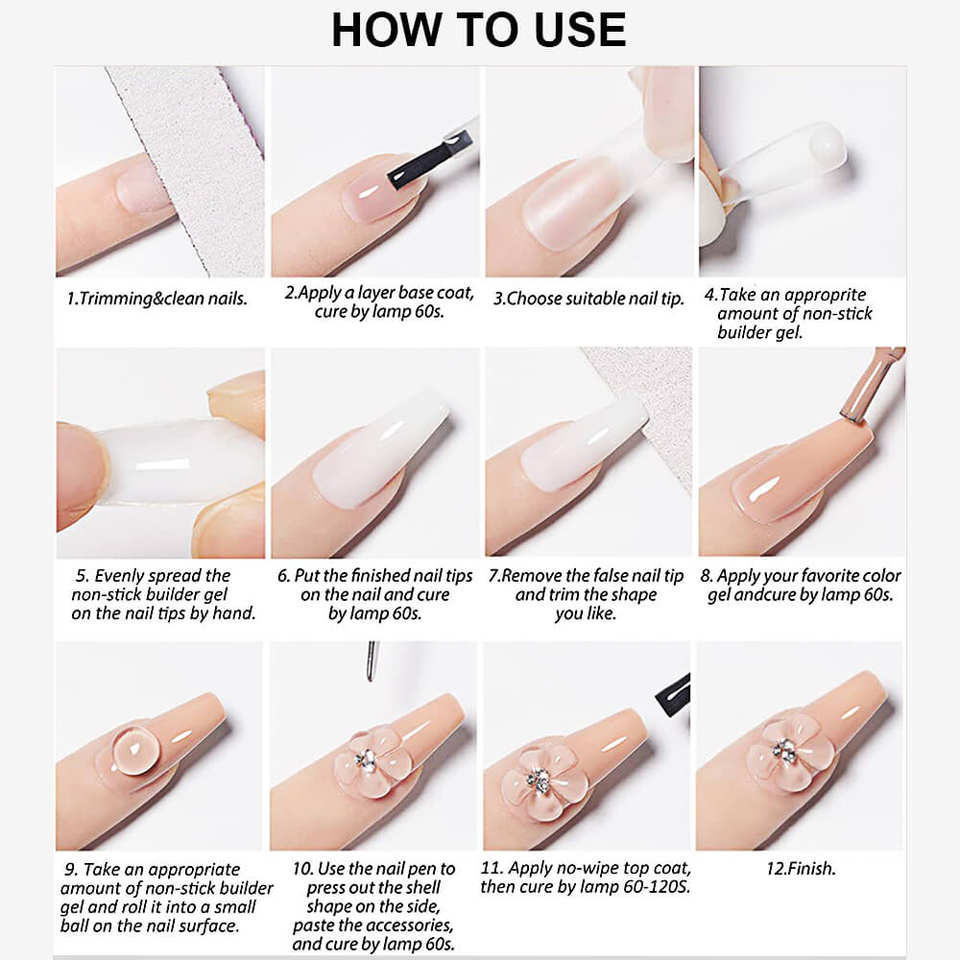 HOW TO USE

1.Trimming&clean nails.

2.Apply a layer base coat, cure by lamp 60s.

3.Choose suitable nail tip.

4.Take an approprite amount of non-stick builder gel.

5. Evenly spread the non-stick builder gel on the nail tips by hand.

6. Put the finished nail tips on the nail and cure by lamp 60s.

7.Remove the false nail tip and trim the shape you like.

8. Apply your favorite color gel andcure by lamp 60s.

9. Take an appropriate amount of non-stick builder gel and roll it into a small ball on the nail surface.

10. Use the nail pen to press out the shell shape on the side, paste the accessories, and cure by lamp 60s.

11. Apply no-wipe top coat, then cure by lamp 60-120S.

12.Finish.