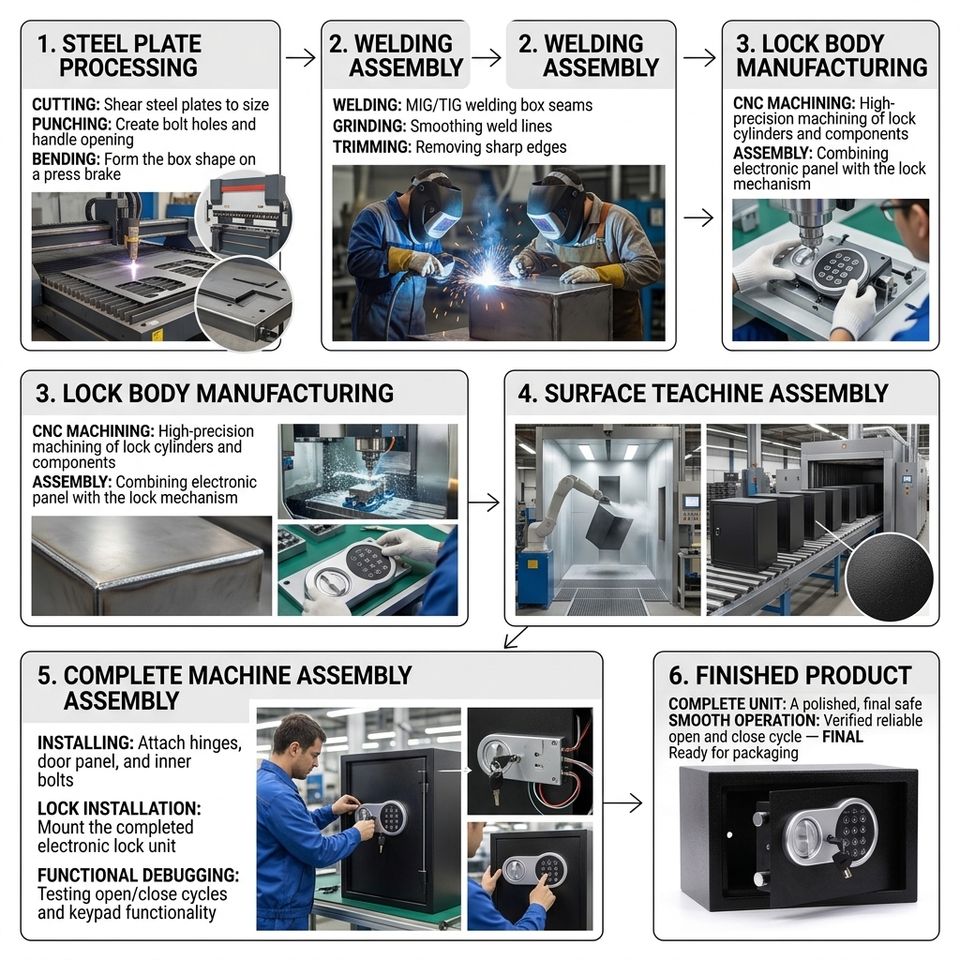 1. STEEL PLATE PROCESSING

CUTTING: Shear steel plates to size
PUNCHING: Create bolt holes and handle opening
BENDING: Form the box shape on a press brake

2. WELDING ASSEMBLY

2. WELDING ASSEMBLY

WELDING: MIG/TIG welding box seams
GRINDING: Smoothing weld lines
TRIMMING: Removing sharp edges

3. LOCK BODY MANUFACTURING

CNC MACHINING: High-precision machining of lock cylinders and components
ASSEMBLY: Combining electronic panel with the lock mechanism

3. LOCK BODY MANUFACTURING

CNC MACHINING: High-precision machining of lock cylinders and components
ASSEMBLY: Combining electronic panel with the lock mechanism

4. SURFACE TEACHINE ASSEMBLY

5. COMPLETE MACHINE ASSEMBLY ASSEMBLY

INSTALLING: Attach hinges, door panel, and inner bolts

LOCK INSTALLATION: Mount the completed electronic lock unit

FUNCTIONAL DEBUGGING: Testing open/close cycles and keypad functionality

6. FINISHED PRODUCT

COMPLETE UNIT: A polished, final safe
SMOOTH OPERATION: Verified reliable open and close cycle — FINAL
Ready for packaging