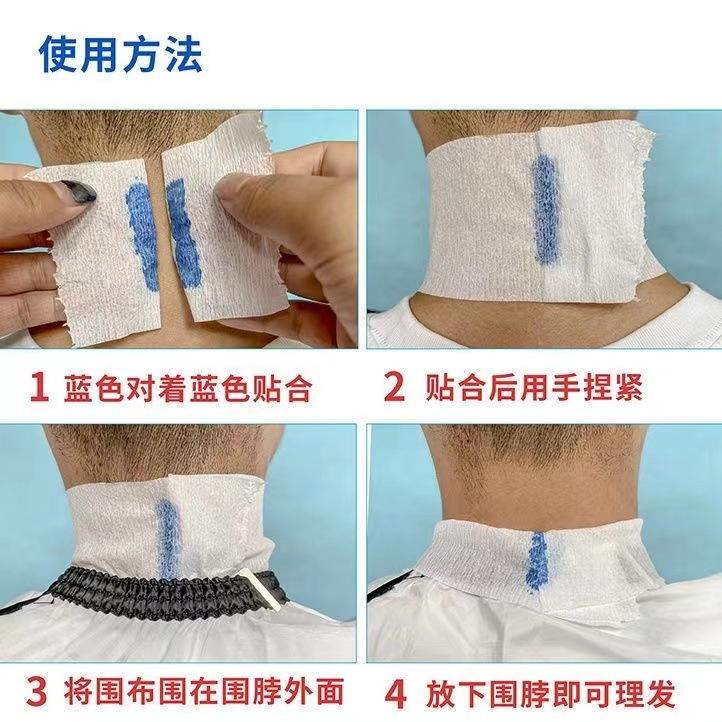 使用方法

1 蓝色对着蓝色贴合

2 贴合后用手捏紧

3 将围布围在围脖外面

4 放下围脖即可理发