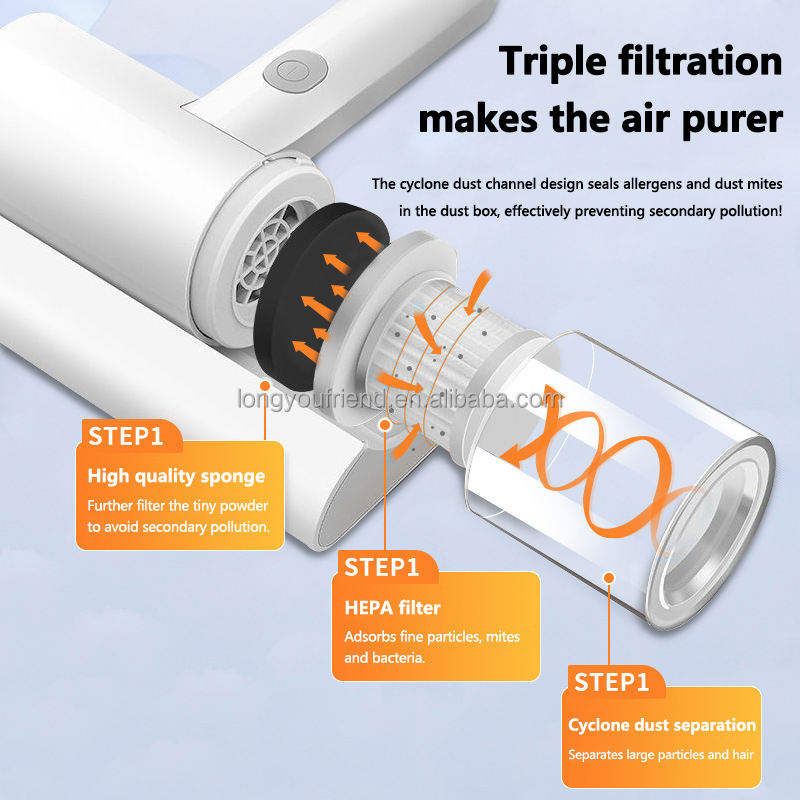 Triple filtration makes the air purer

The cyclone dust channel design seals allergens and dust mites in the dust box, effectively preventing secondary pollution!

longyoufriend.en.alibaba.com

STEP1
High quality sponge
Further filter the tiny powder to avoid secondary pollution.

STEP1
HEPA filter
Adsorbs fine particles, mites and bacteria.

STEP1
Cyclone dust separation
Separates large particles and hair